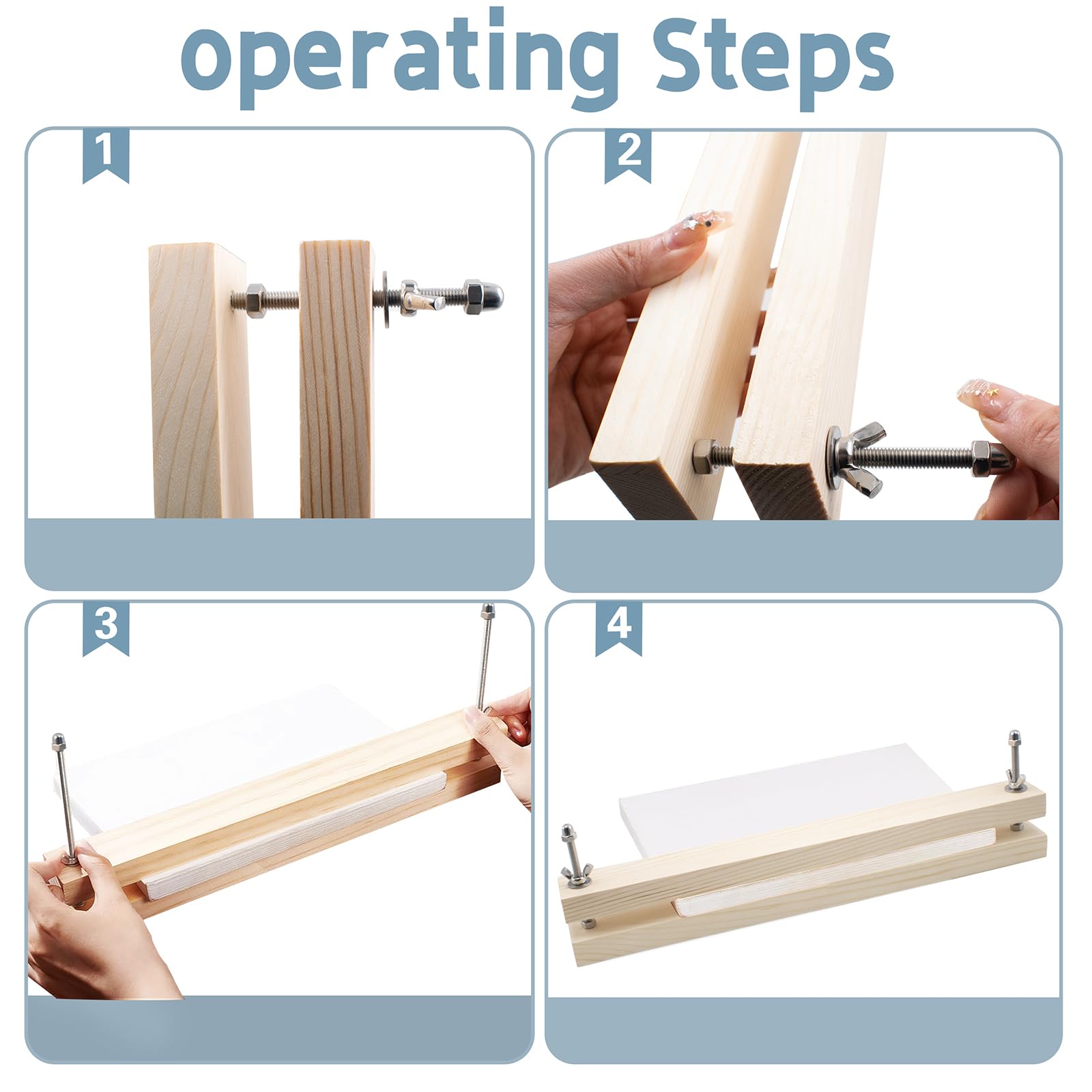 operating Steps

1

2

3

4