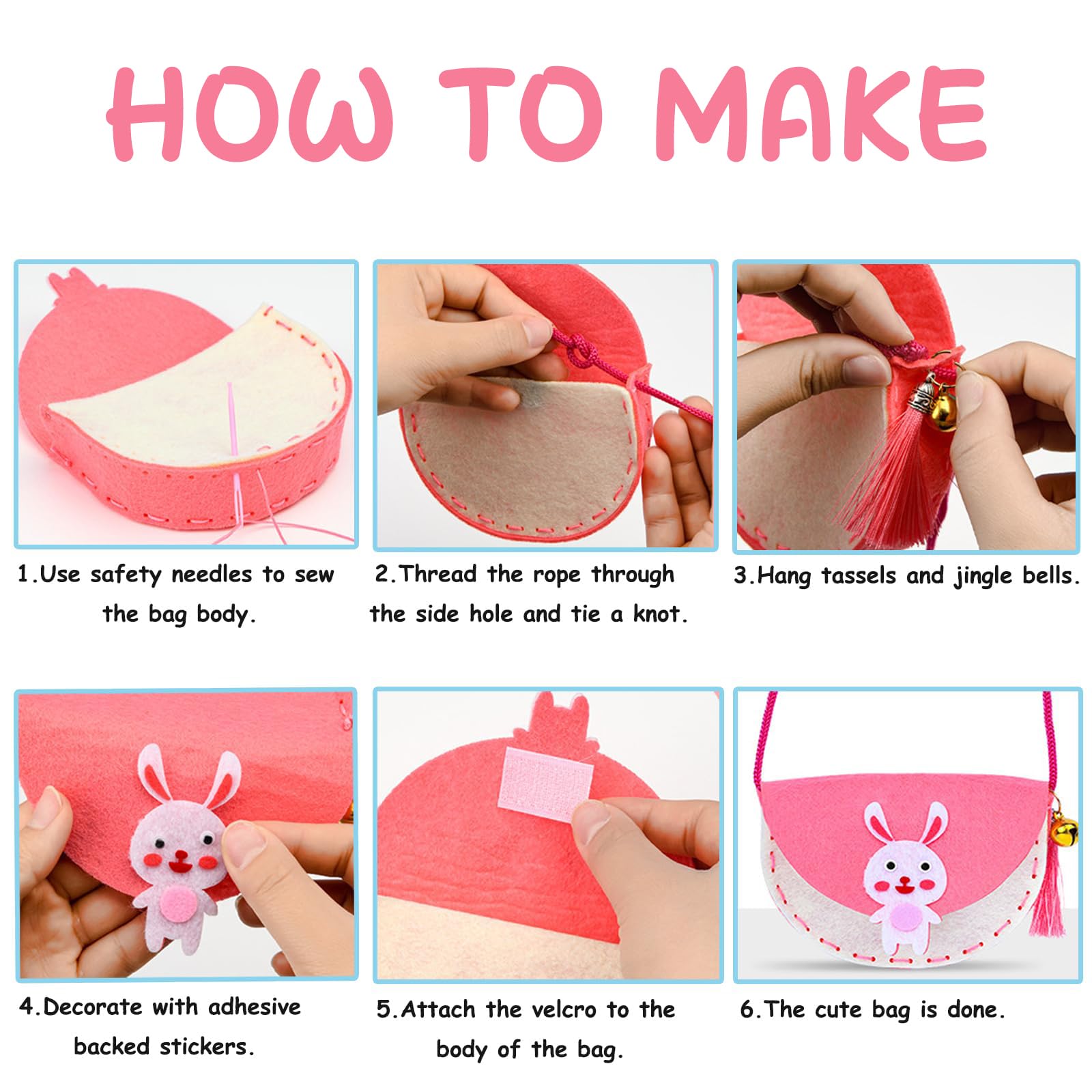 HOW TO MAKE

1.Use safety needles to sew the bag body.

2.Thread the rope through the side hole and tie a knot.

3.Hang tassels and jingle bells.

4.Decorate with adhesive backed stickers.

5.Attach the velcro to the body of the bag.

6.The cute bag is done.