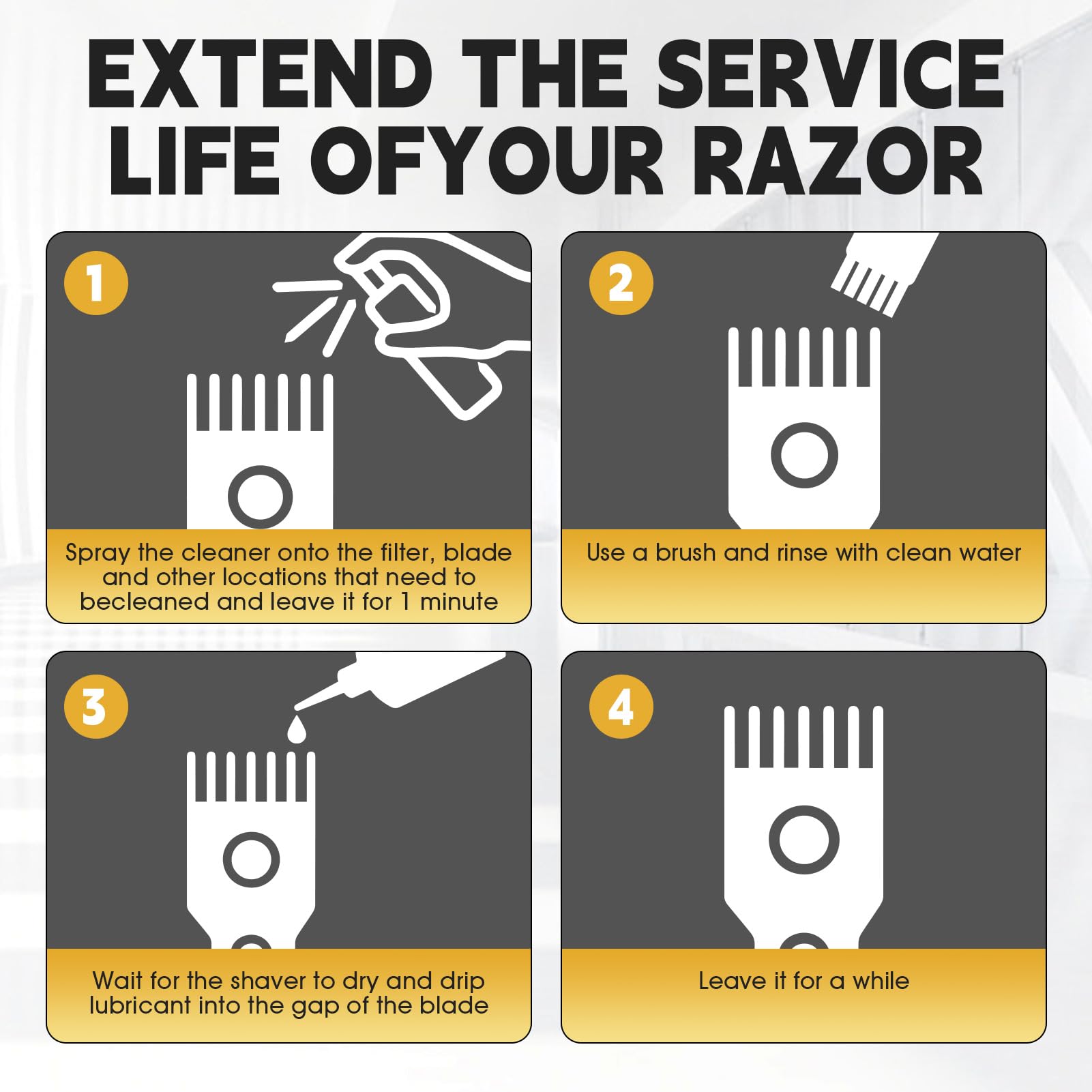 EXTEND THE SERVICE LIFE OFYOUR RAZOR

1

Spray the cleaner onto the filter, blade and other locations that need to becleaned and leave it for 1 minute

2

Use a brush and rinse with clean water

3

Wait for the shaver to dry and drip lubricant into the gap of the blade

4

Leave it for a while