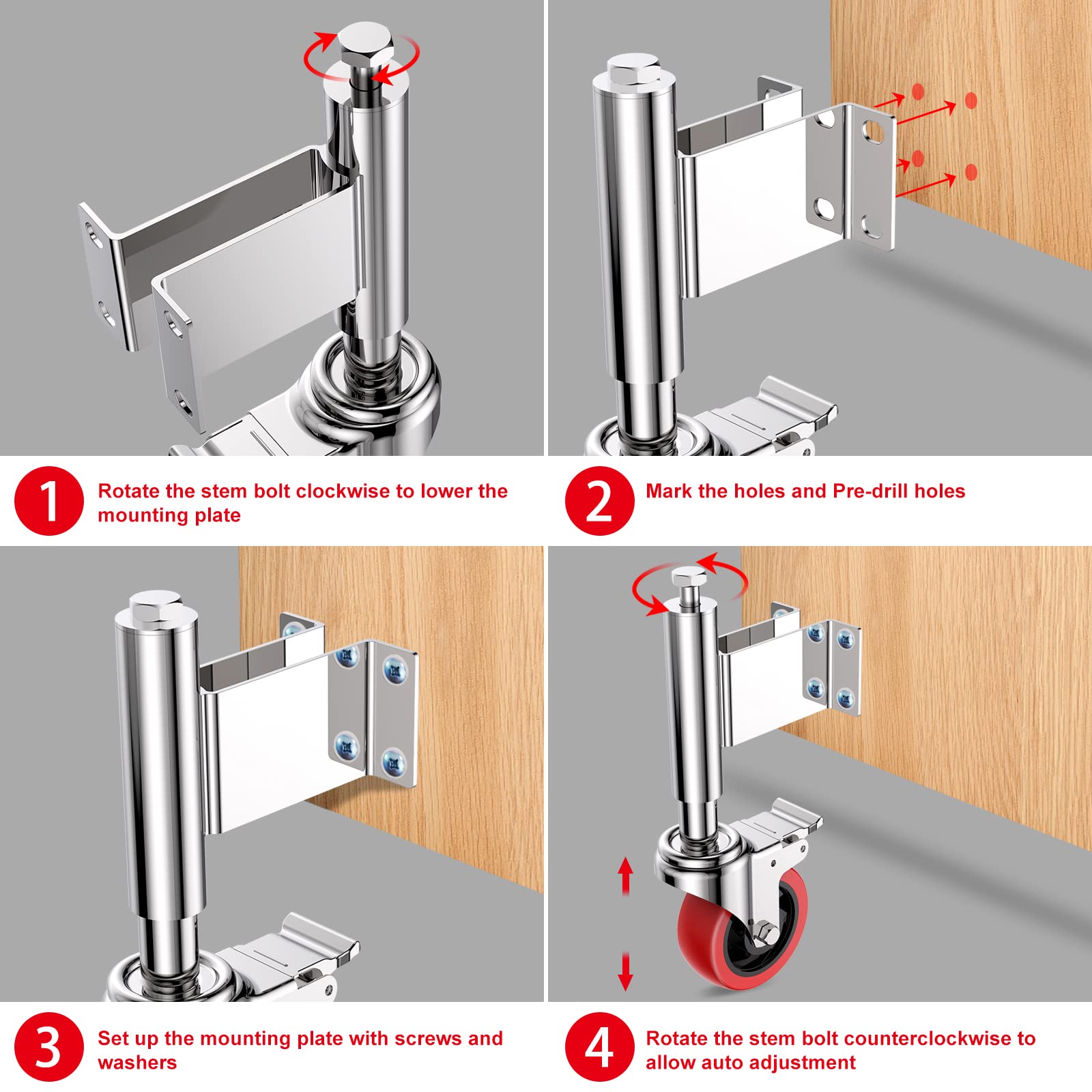 1 Rotate the stem bolt clockwise to lower the mounting plate

2 Mark the holes and Pre-drill holes

3 Set up the mounting plate with screws and washers

4 Rotate the stem bolt counterclockwise to allow auto adjustment