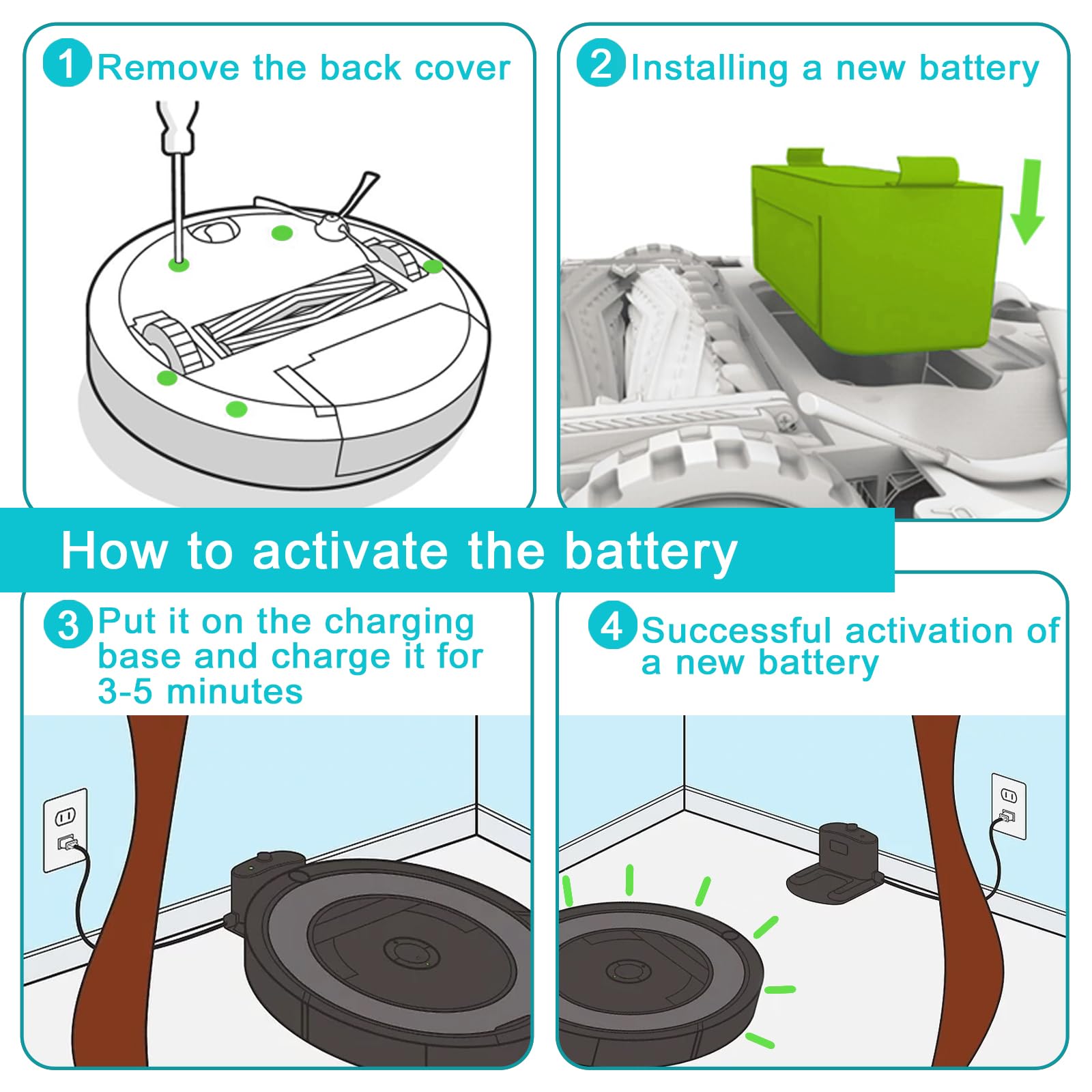 1 Remove the back cover

2 Installing a new battery

How to activate the battery

3 Put it on the charging base and charge it for 3-5 minutes

4 Successful activation of a new battery