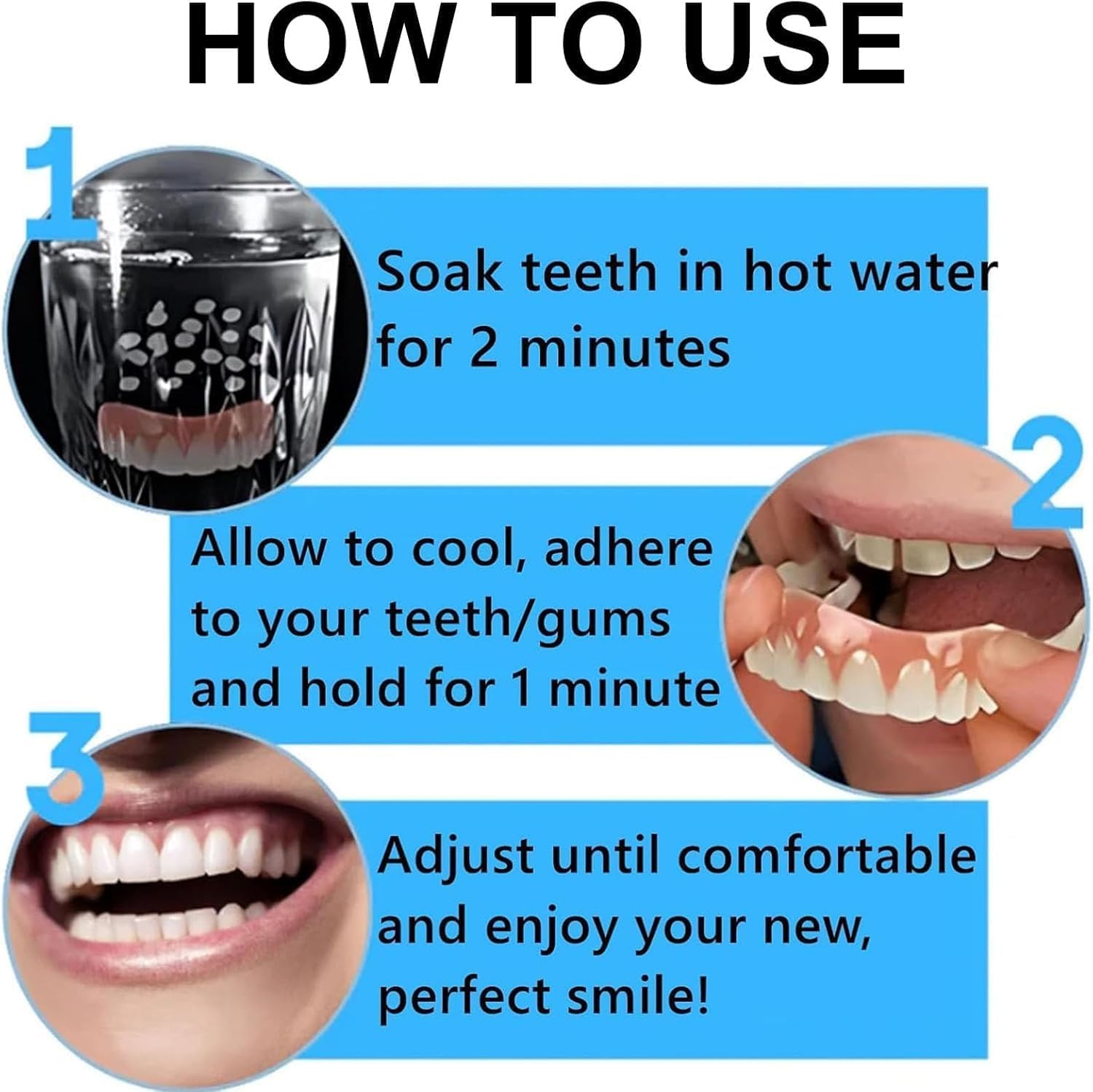 HOW TO USE

1

Soak teeth in hot water for 2 minutes

2

Allow to cool, adhere to your teeth/gums and hold for 1 minute

3

Adjust until comfortable and enjoy your new, perfect smile!