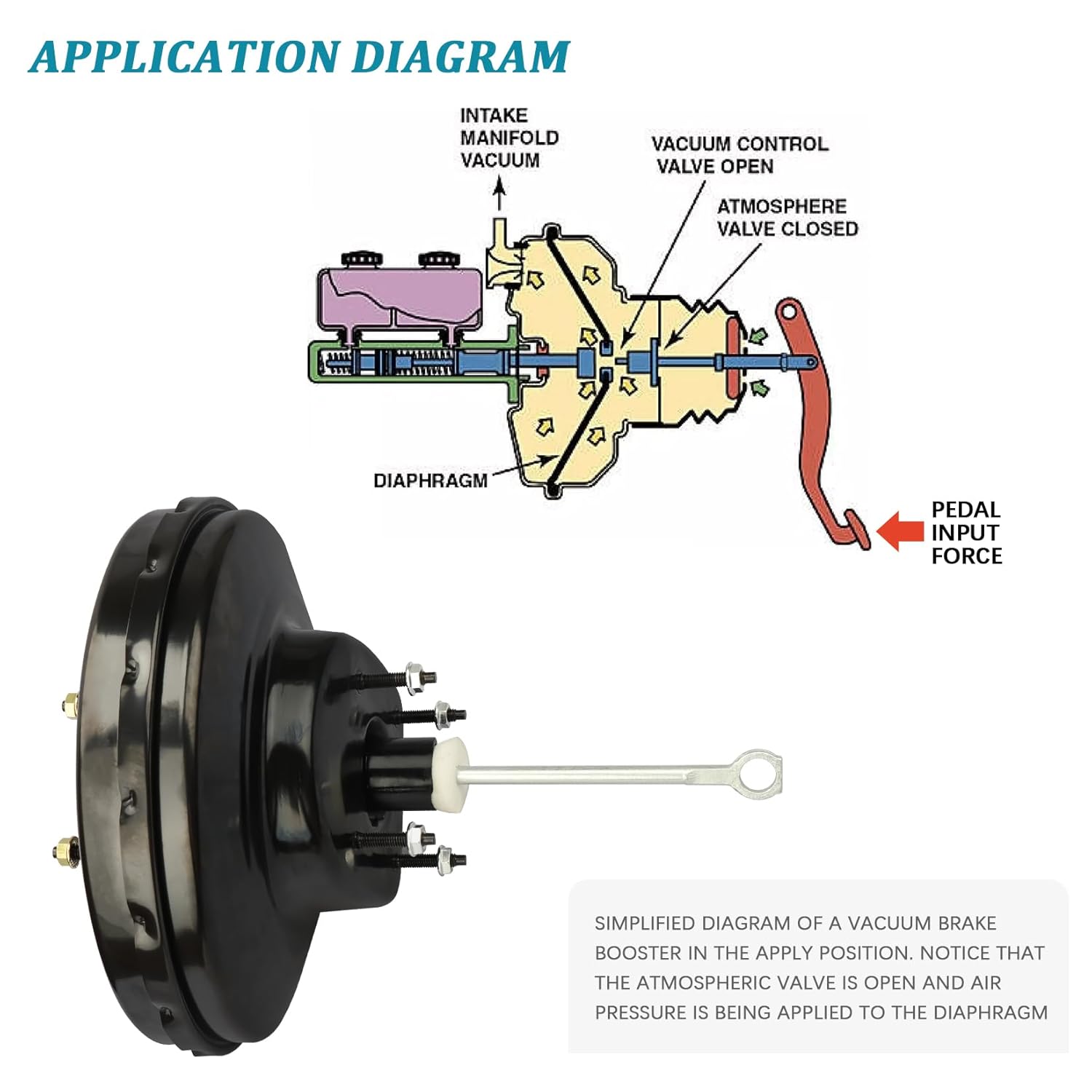 APPLICATION DIAGRAM

INTAKE MANIFOLD VACUUM

VACUUM CONTROL VALVE OPEN

ATMOSPHERE VALVE CLOSED

DIAPHRAGM

PEDAL INPUT FORCE

SIMPLIFIED DIAGRAM OF A VACUUM BRAKE BOOSTER IN THE APPLY POSITION. NOTICE THAT THE ATMOSPHERIC VALVE IS OPEN AND AIR PRESSURE IS BEING APPLIED TO THE DIAPHRAGM