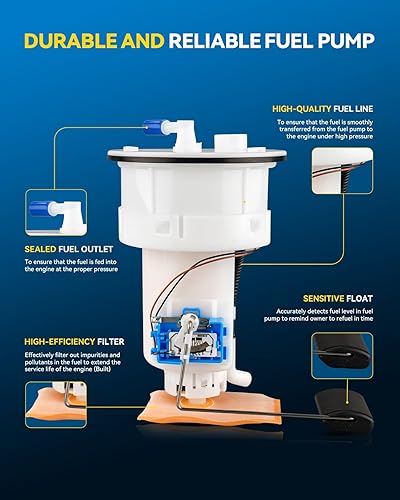 DURABLE AND RELIABLE FUEL PUMP

HIGH-QUALITY FUEL LINE

To ensure that the fuel is smoothly transferred from the fuel pump to the engine under high pressure

SEALED FUEL OUTLET

To ensure that the fuel is fed into the engine at the proper pressure

SENSITIVE FLOAT

Accurately detects fuel level in fuel pump to remind owner to refuel in time

HIGH-EFFICIENCY FILTER

Effectively filter out impurities and pollutants in the fuel to extend the service life of the engine (Built)