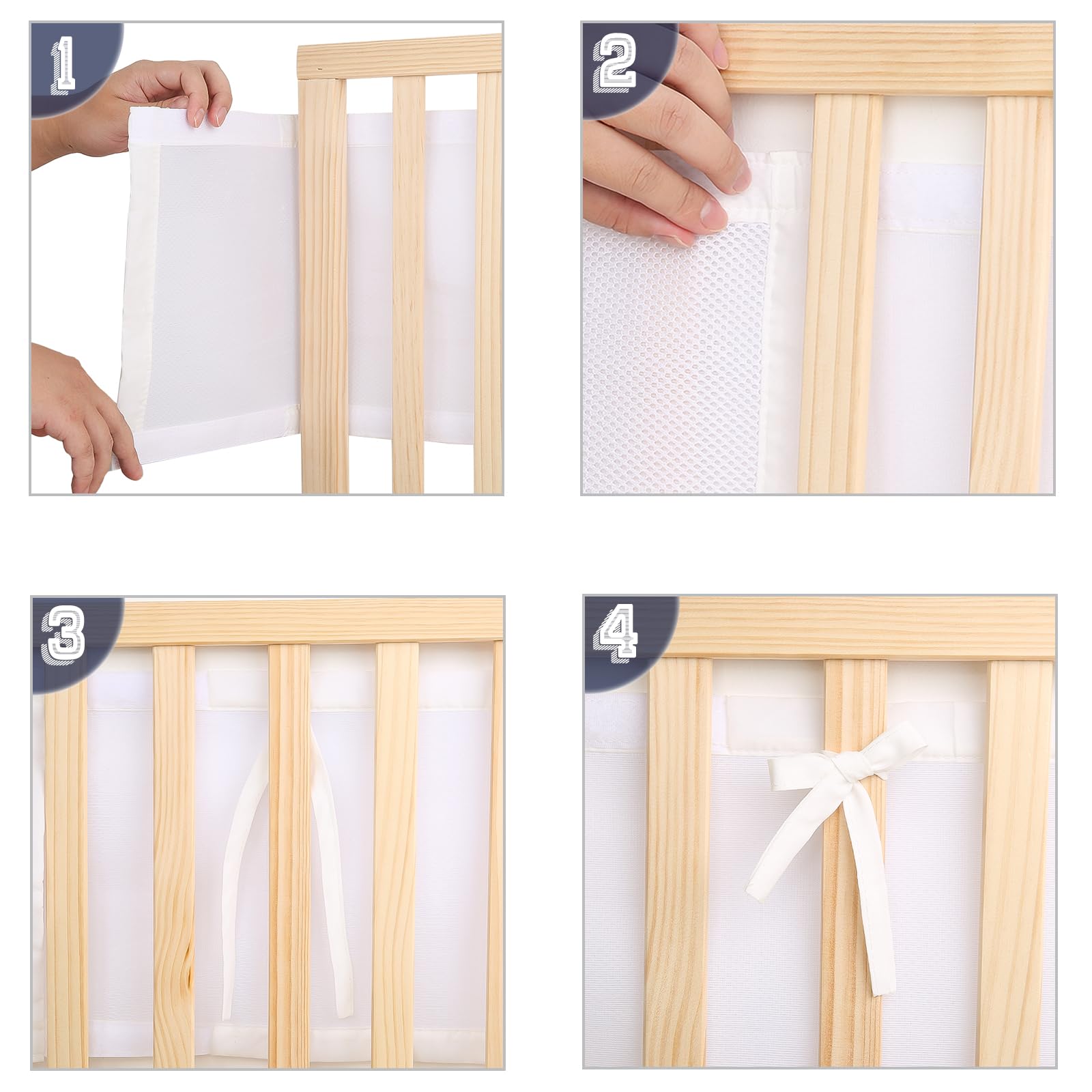 1

2

3

4