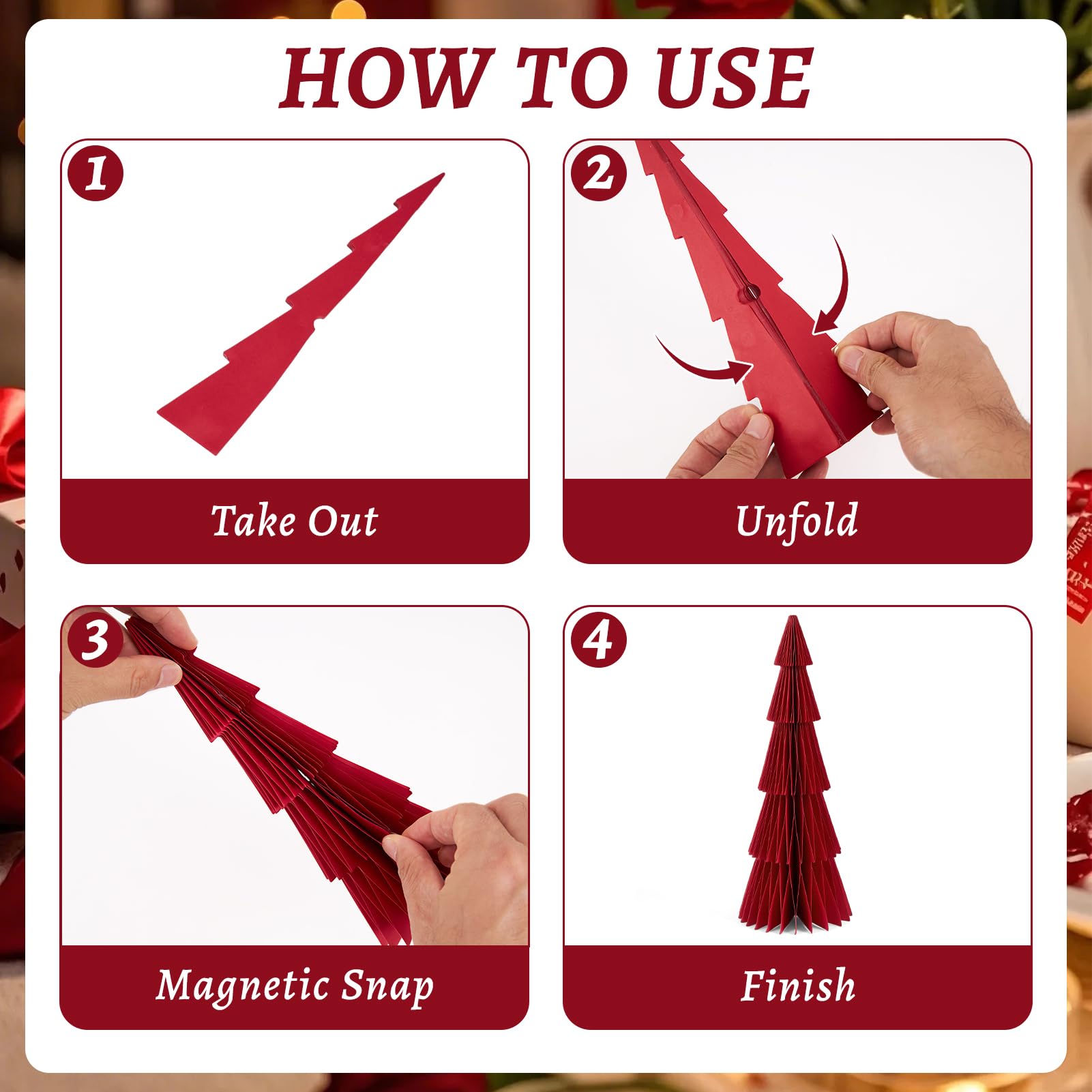 HOW TO USE

1

Take Out

2

Unfold

3

Magnetic Snap

4

Finish