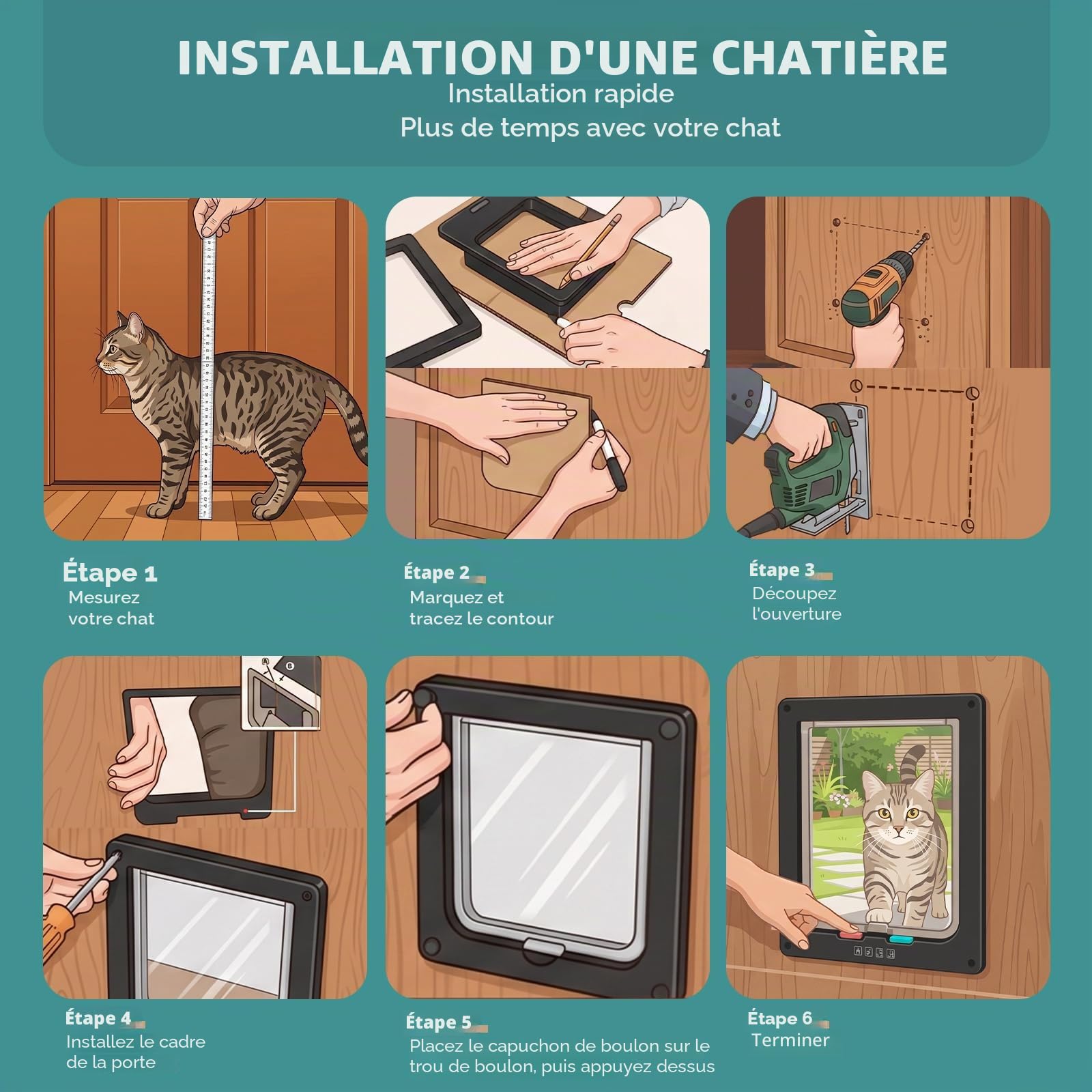 INSTALLATION D'UNE CHATIÈRE
Installation rapide
Plus de temps avec votre chat

Étape 1
Mesurez votre chat

Étape 2
Marquez et tracez le contour

Étape 3
Découpez l'ouverture

A
B

Étape 4
Installez le cadre de la porte

Étape 5
Placez le capuchon de boulon sur le trou de boulon, puis appuyez dessus

Étape 6
Terminer