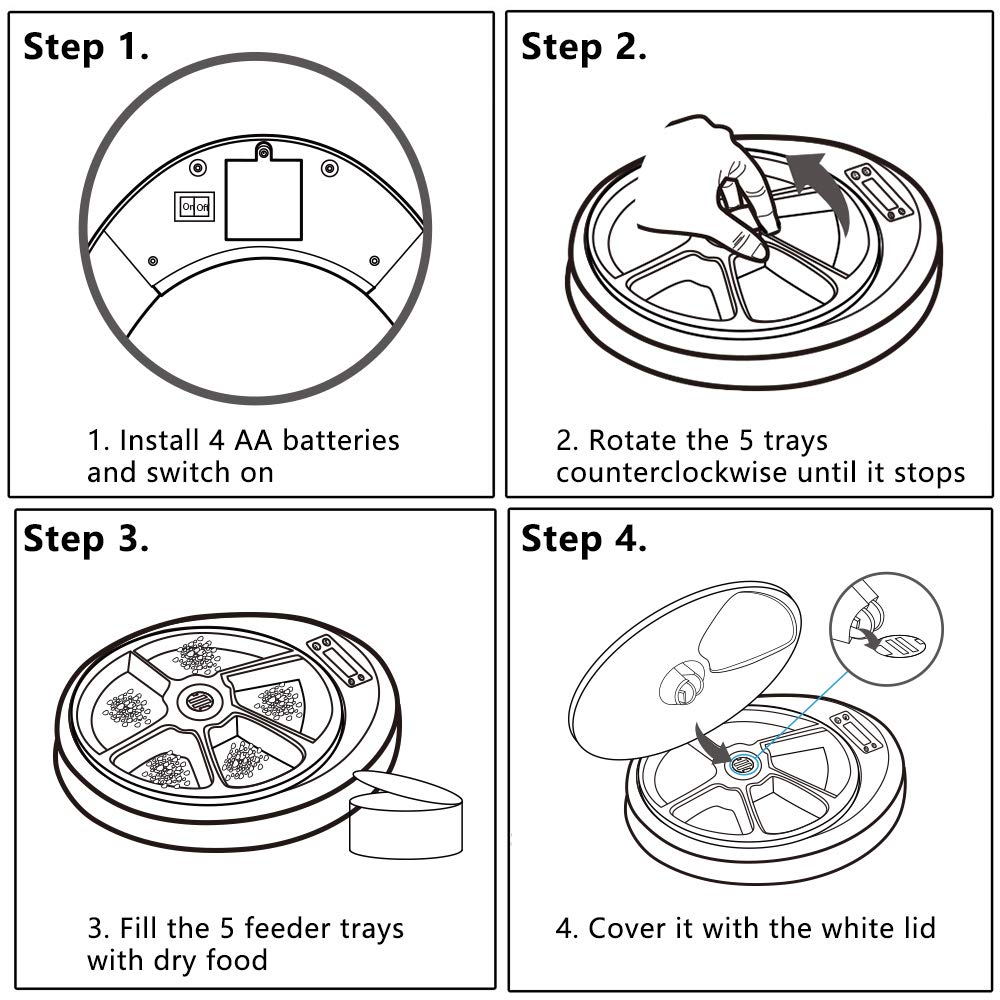 Step 1.

On Off

1. Install 4 AA batteries and switch on

Step 2.

2. Rotate the 5 trays counterclockwise until it stops

Step 3.

3. Fill the 5 feeder trays with dry food

Step 4.

4. Cover it with the white lid