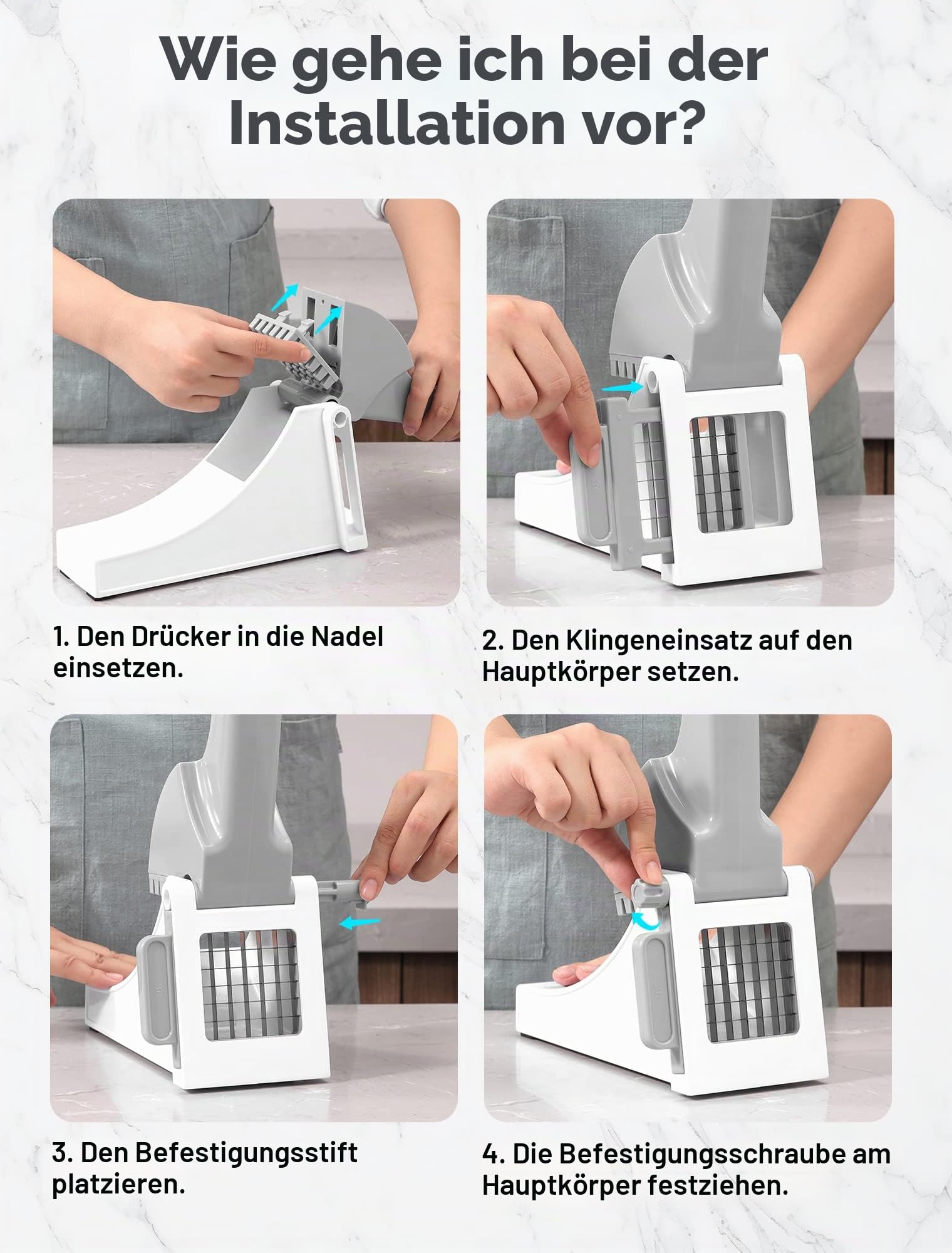 Wie gehe ich bei der Installation vor?

1. Den Drücker in die Nadel einsetzen.

2. Den Klingeneinsatz auf den Hauptkörper setzen.

3. Den Befestigungsstift platzieren.

4. Die Befestigungsschraube am Hauptkörper festziehen.