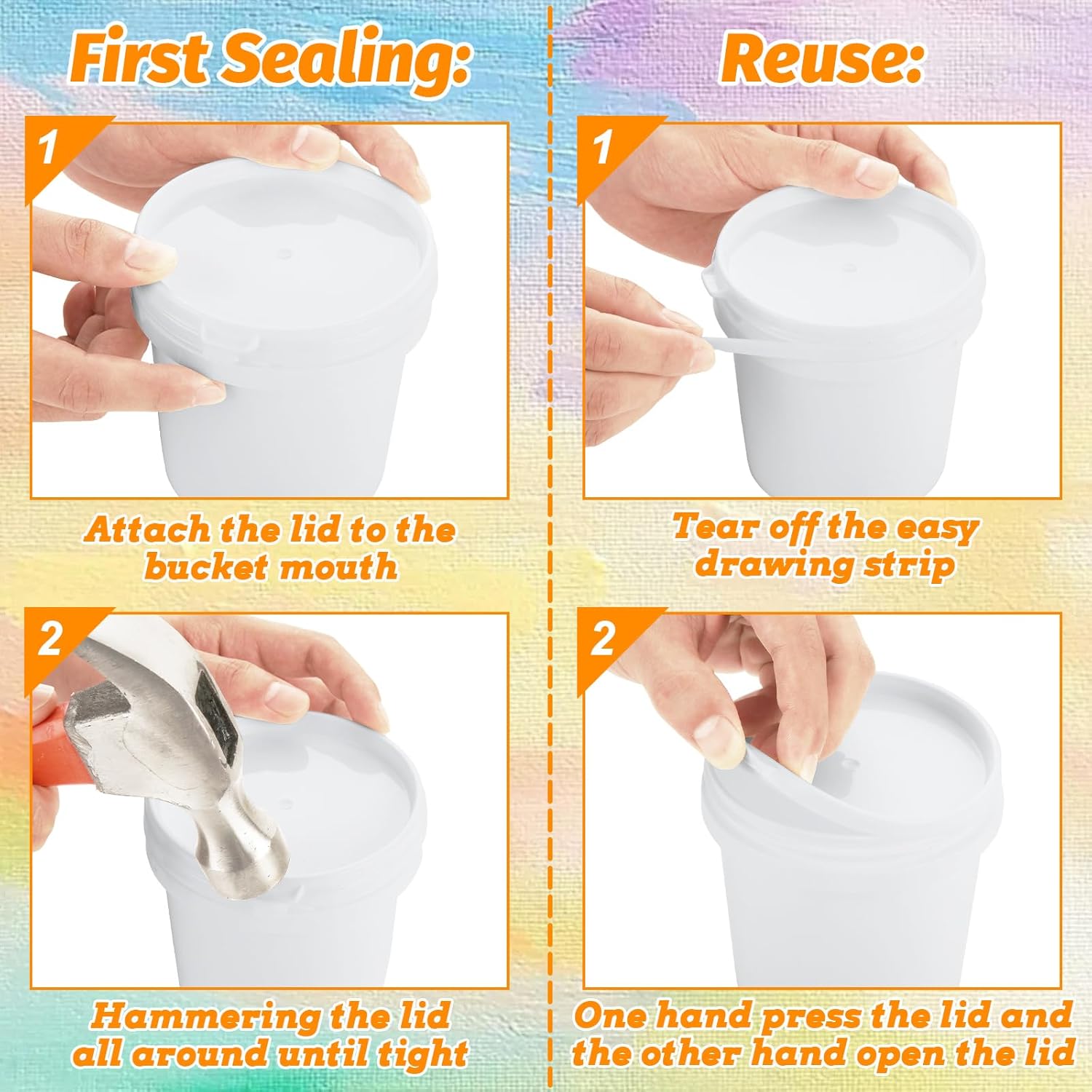 First Sealing:

1

Attach the lid to the bucket mouth

2

Hammering the lid all around until tight

Reuse:

1

Tear off the easy drawing strip

2

One hand press the lid and the other hand open the lid