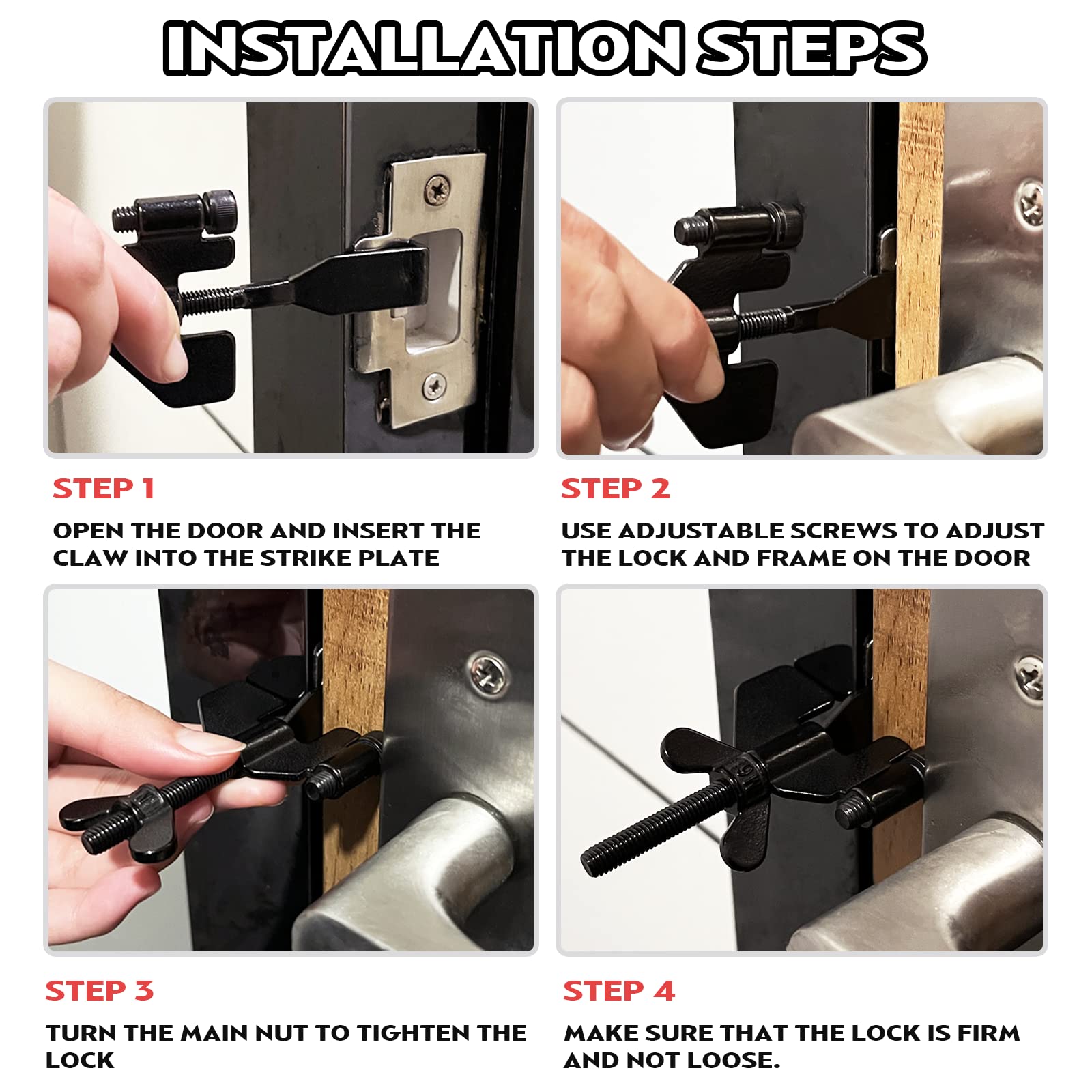 INSTALLATION STEPS

STEP 1

OPEN THE DOOR AND INSERT THE CLAW INTO THE STRIKE PLATE

STEP 2

USE ADJUSTABLE SCREWS TO ADJUST THE LOCK AND FRAME ON THE DOOR

STEP 3

TURN THE MAIN NUT TO TIGHTEN THE LOCK

STEP 4

MAKE SURE THAT THE LOCK IS FIRM AND NOT LOOSE.