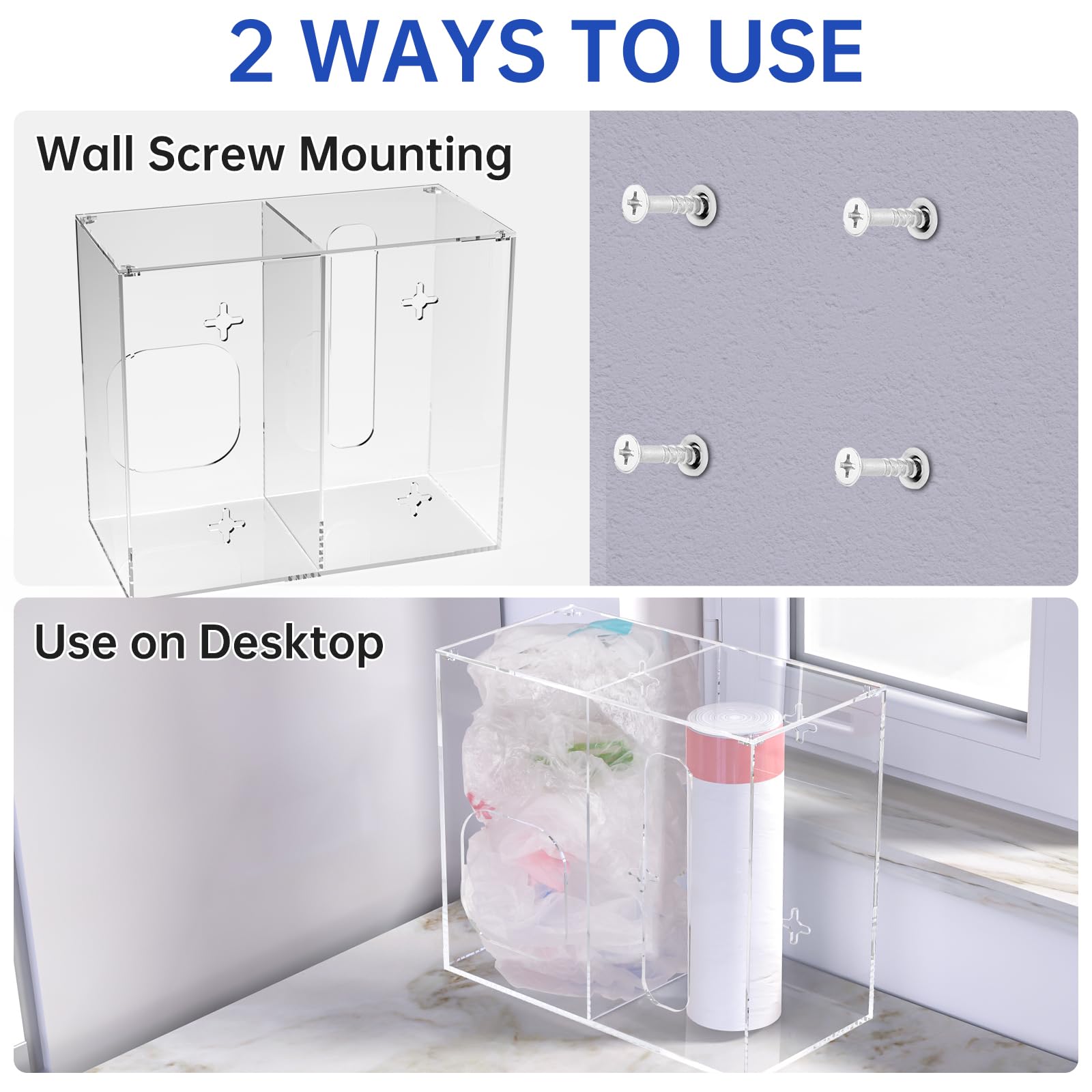 2 WAYS TO USE

Wall Screw Mounting

Use on Desktop