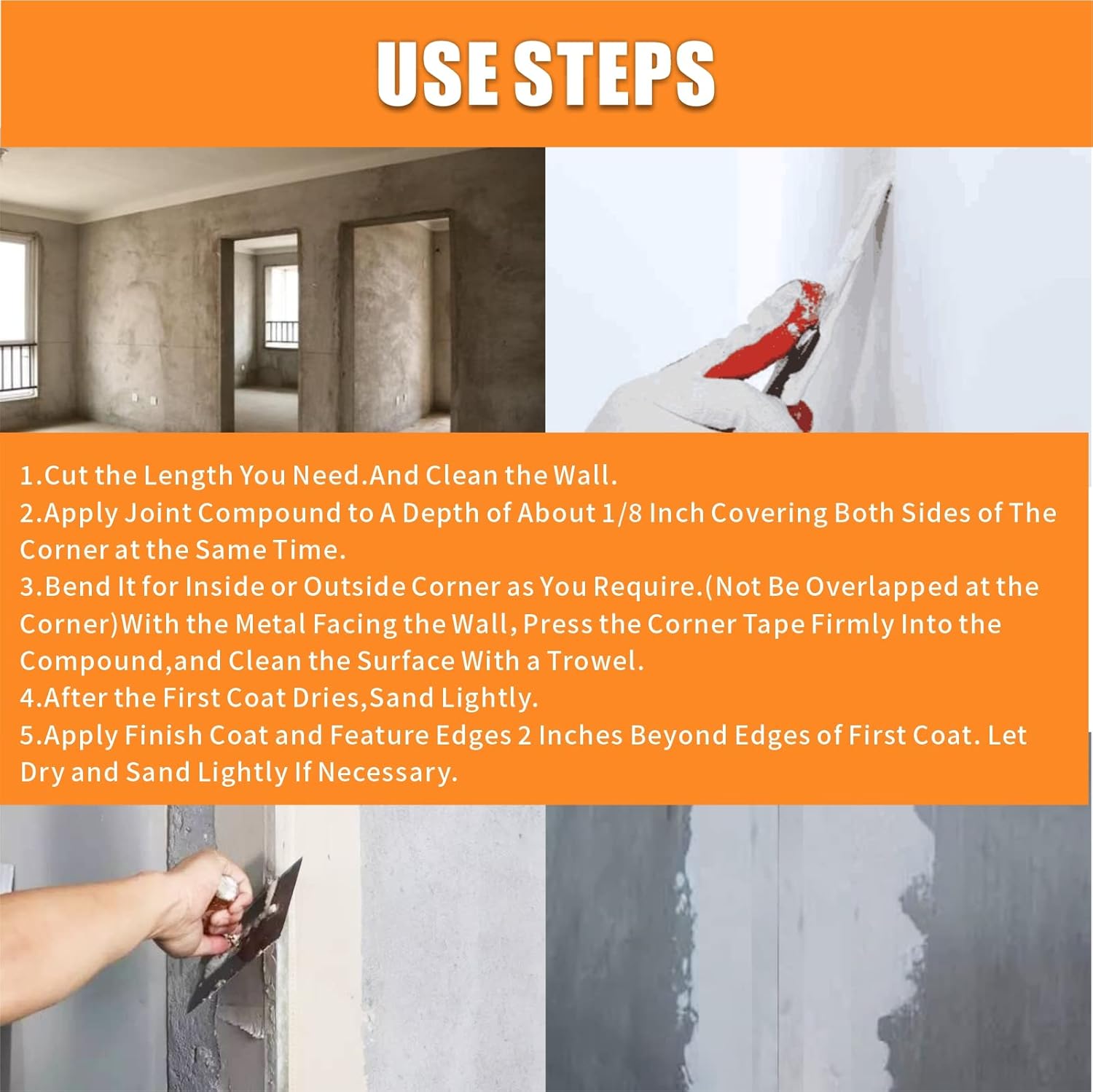 USE STEPS

1.Cut the Length You Need.And Clean the Wall.
2.Apply Joint Compound to A Depth of About 1/8 Inch Covering Both Sides of The Corner at the Same Time.
3.Bend It for Inside or Outside Corner as You Require.(Not Be Overlapped at the Corner)With the Metal Facing the Wall, Press the Corner Tape Firmly Into the Compound,and Clean the Surface With a Trowel.
4.After the First Coat Dries,Sand Lightly.
5.Apply Finish Coat and Feature Edges 2 Inches Beyond Edges of First Coat. Let Dry and Sand Lightly If Necessary.