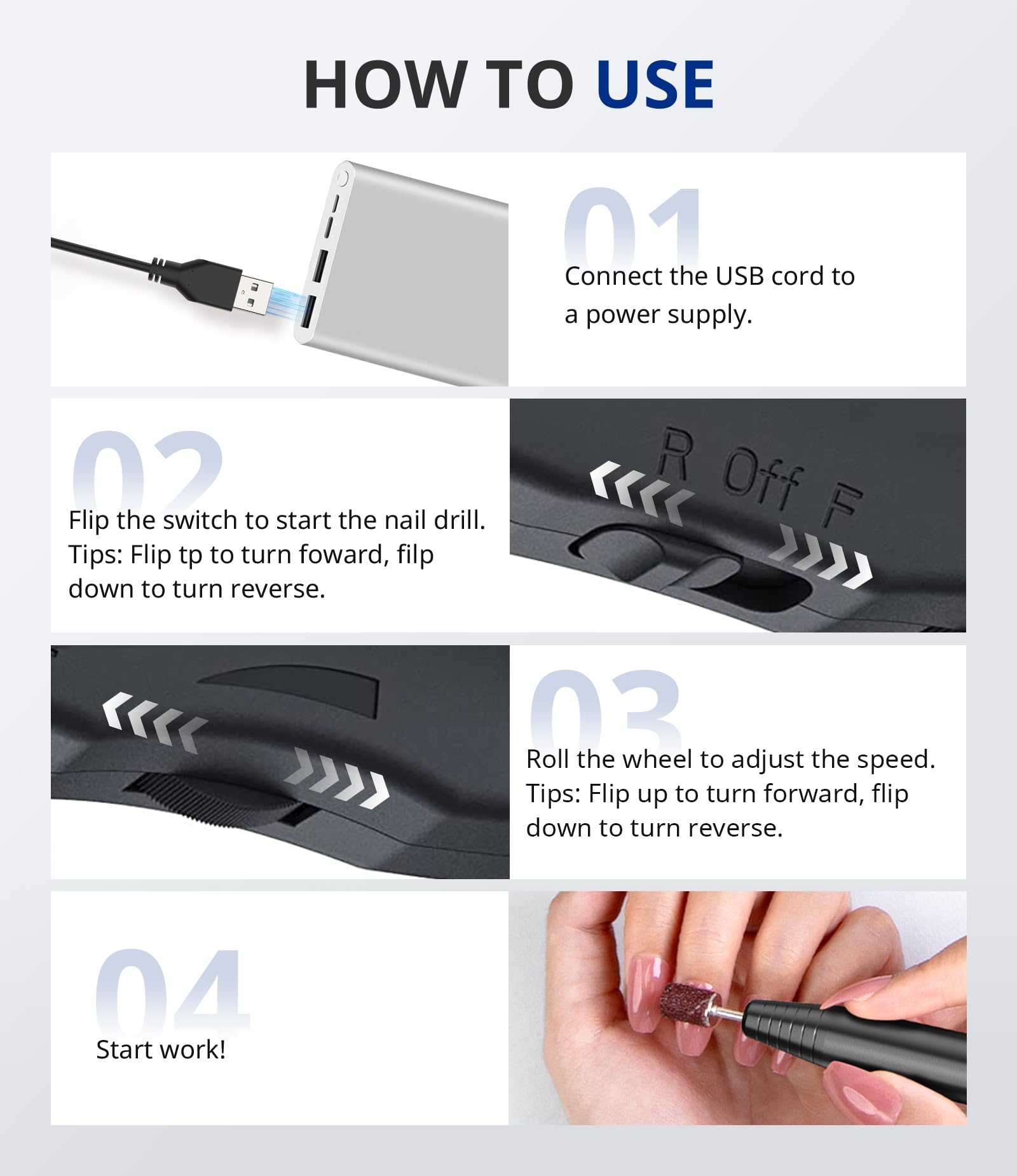 HOW TO USE

01

Connect the USB cord to a power supply.

02

Flip the switch to start the nail drill. Tips: Flip tp to turn foward, filp down to turn reverse.

R Off F

03

Roll the wheel to adjust the speed. Tips: Flip up to turn forward, flip down to turn reverse.

04

Start work!