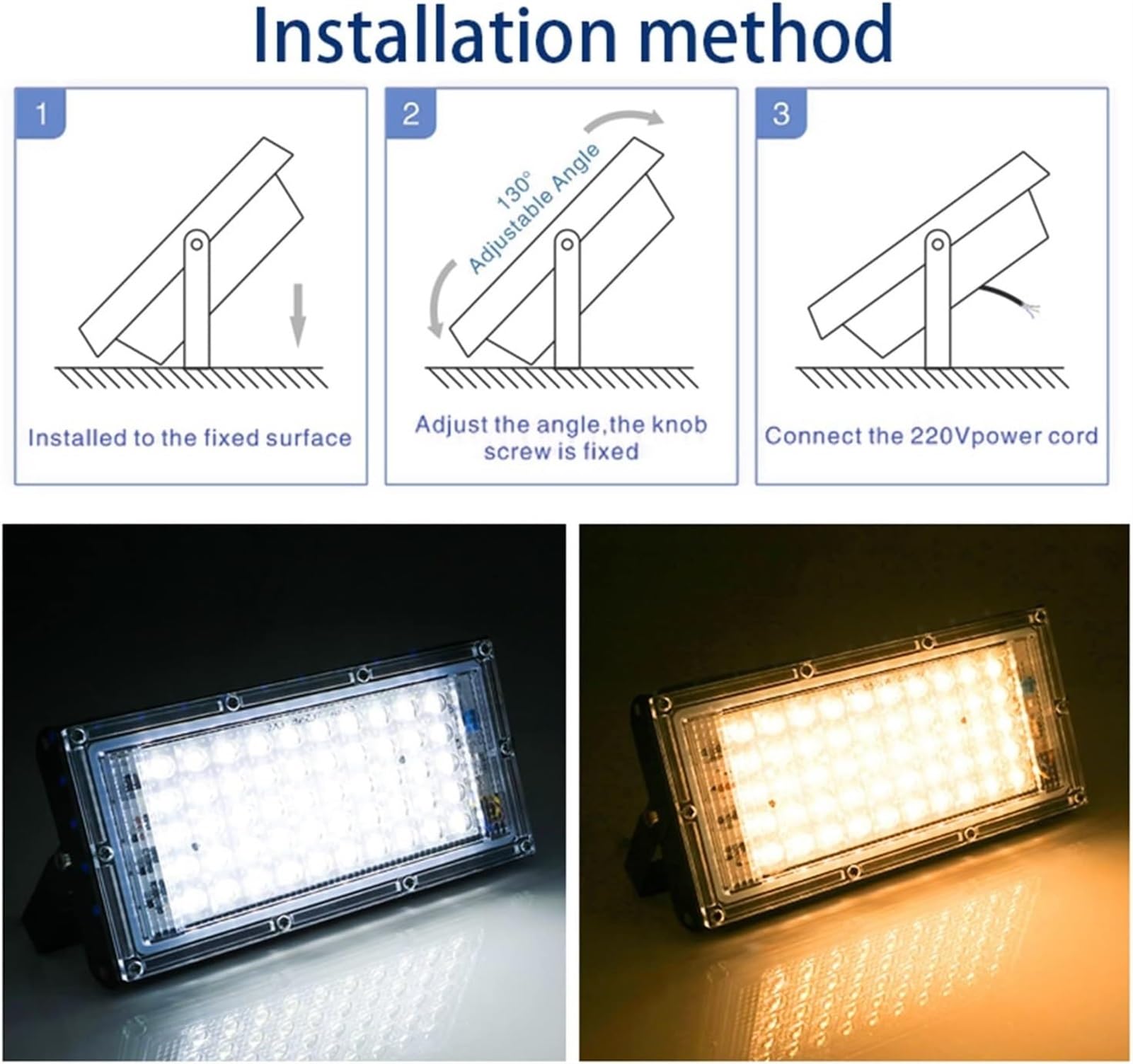 Installation method

1

Installed to the fixed surface

2

130°
Adjustable Angle

Adjust the angle,the knob screw is fixed

3

Connect the 220Vpower cord