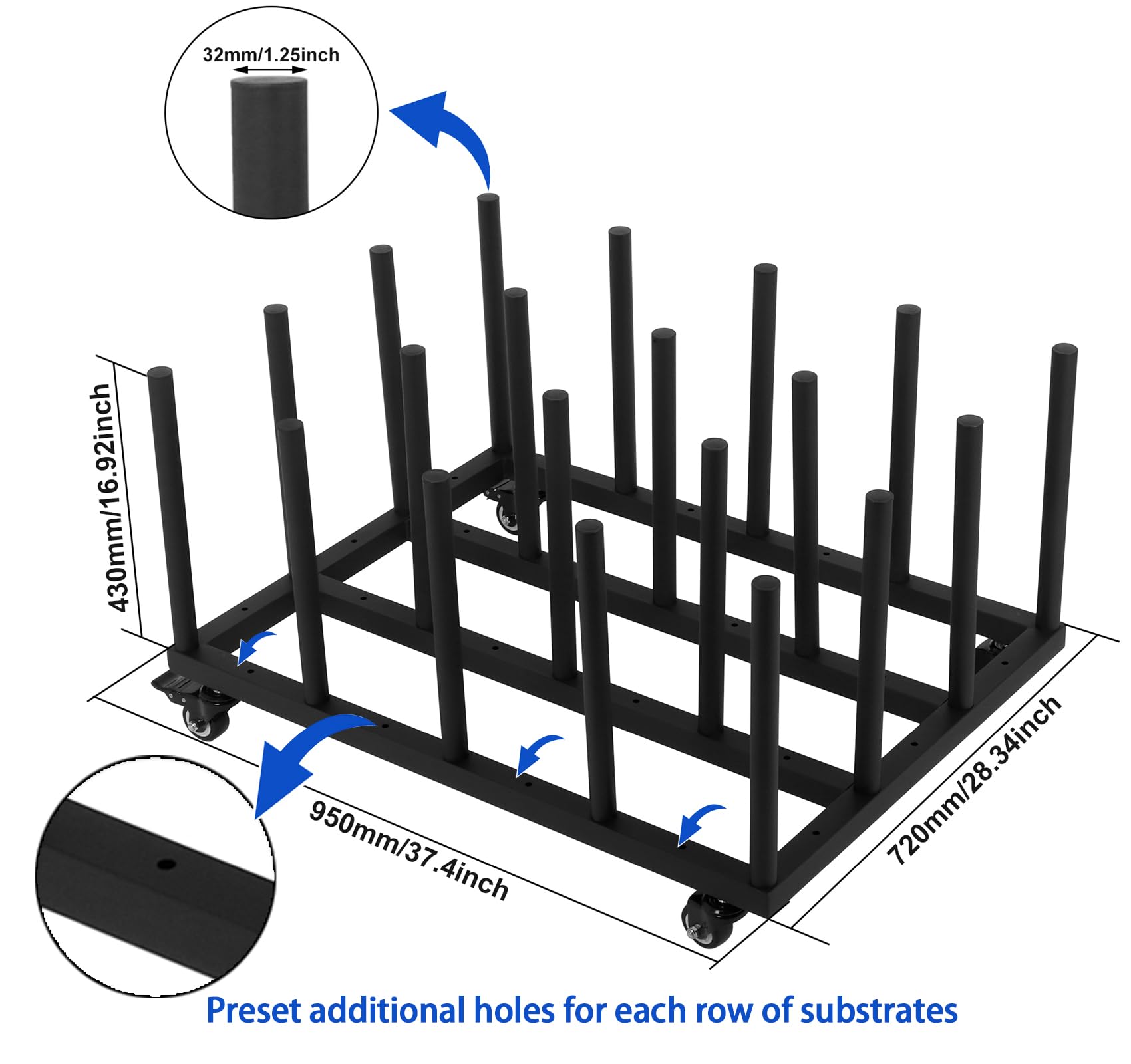 32mm/1.25inch

430mm/16.92inch

950mm/37.4inch

720mm/28.34inch

Preset additional holes for each row of substrates