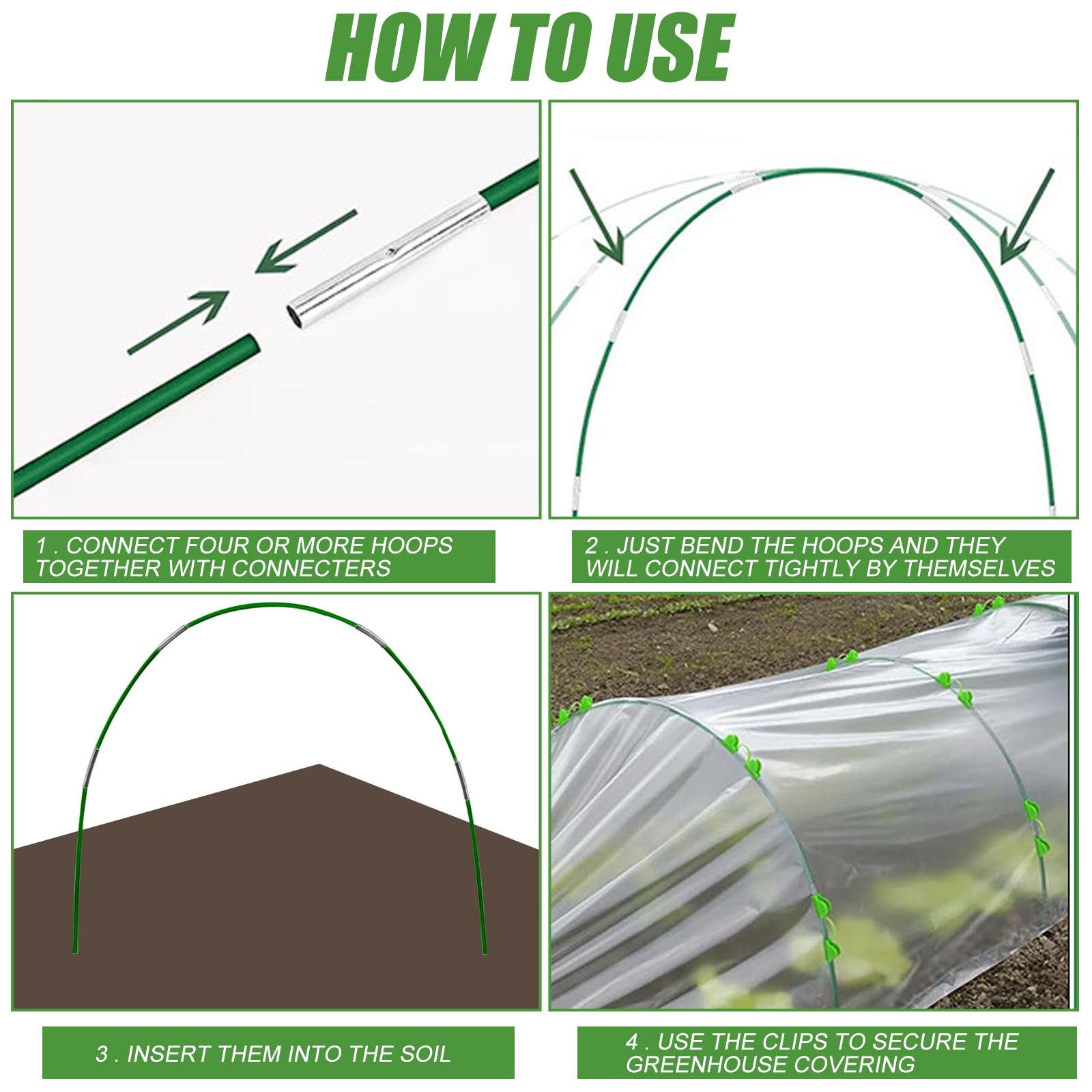 HOW TO USE

1 . CONNECT FOUR OR MORE HOOPS TOGETHER WITH CONNECTERS

2 . JUST BEND THE HOOPS AND THEY WILL CONNECT TIGHTLY BY THEMSELVES

3 . INSERT THEM INTO THE SOIL

4 . USE THE CLIPS TO SECURE THE GREENHOUSE COVERING