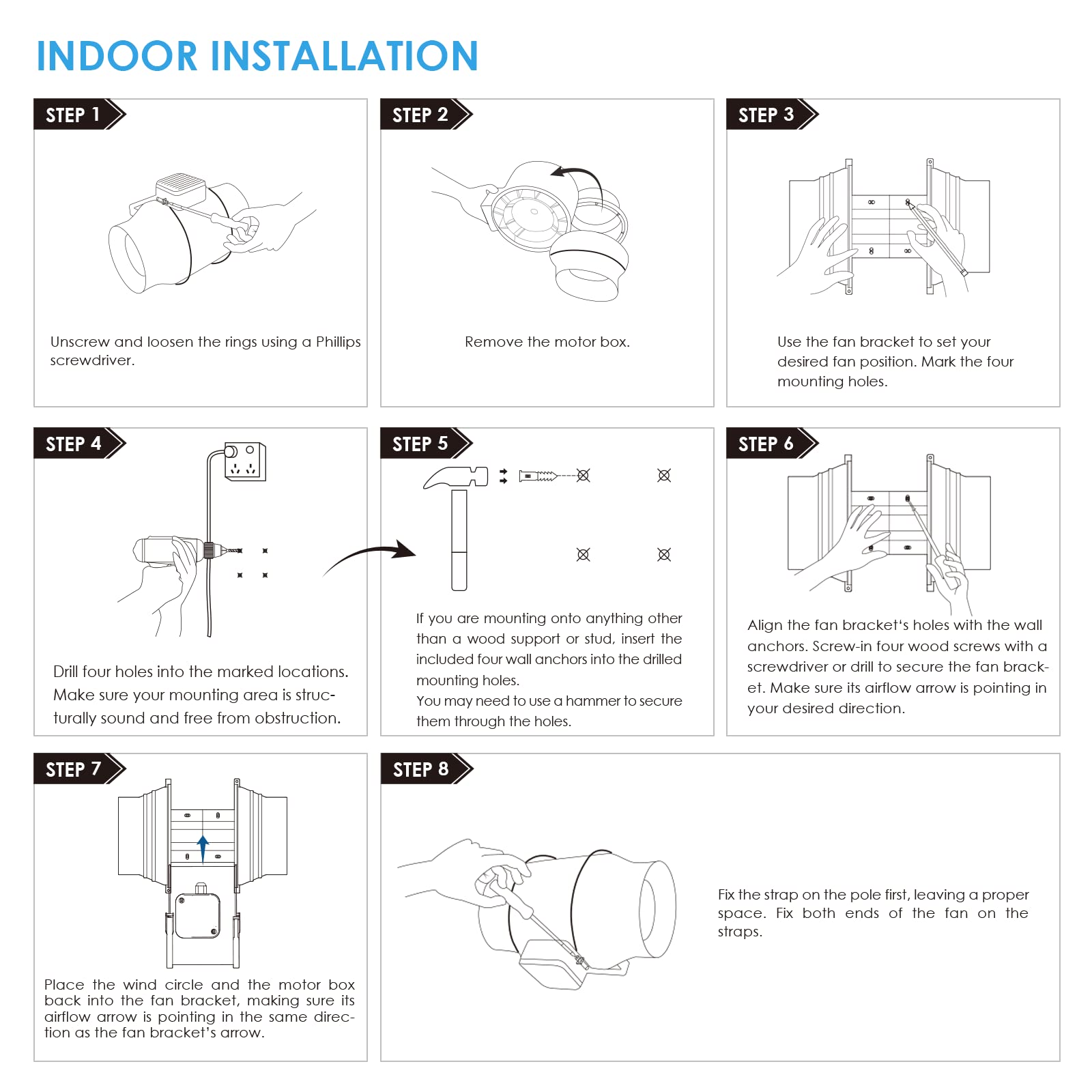 INDOOR INSTALLATION

STEP 1

Unscrew and loosen the rings using a Phillips screwdriver.

STEP 2

Remove the motor box.

STEP 3

Use the fan bracket to set your desired fan position. Mark the four mounting holes.

STEP 4

Drill four holes into the marked locations. Make sure your mounting area is structurally sound and free from obstruction.

STEP 5

If you are mounting onto anything other than a wood support or stud, insert the included four wall anchors into the drilled mounting holes.
You may need to use a hammer to secure them through the holes.

STEP 6

Align the fan bracket's holes with the wall anchors. Screw-in four wood screws with a screwdriver or drill to secure the fan bracket. Make sure its airflow arrow is pointing in your desired direction.

STEP 7

Place the wind circle and the motor box back into the fan bracket, making sure its airflow arrow is pointing in the same direction as the fan bracket's arrow.

STEP 8

Fix the strap on the pole first, leaving a proper space. Fix both ends of the fan on the straps.