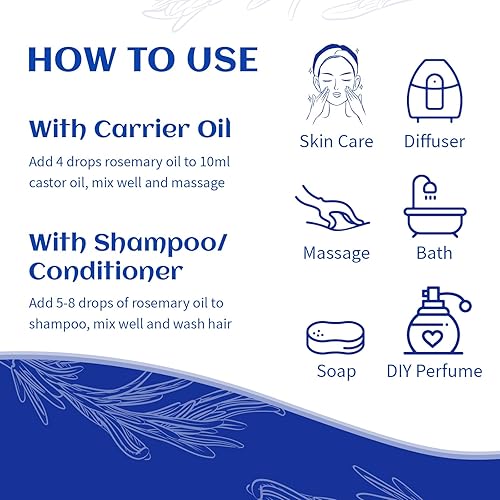 HOW TO USE

With Carrier Oil

Add 4 drops rosemary oil to 10ml castor oil, mix well and massage

With Shampoo/ Conditioner

Add 5-8 drops of rosemary oil to shampoo, mix well and wash hair

Skin Care

Diffuser

Massage

Bath

Soap

DIY Perfume