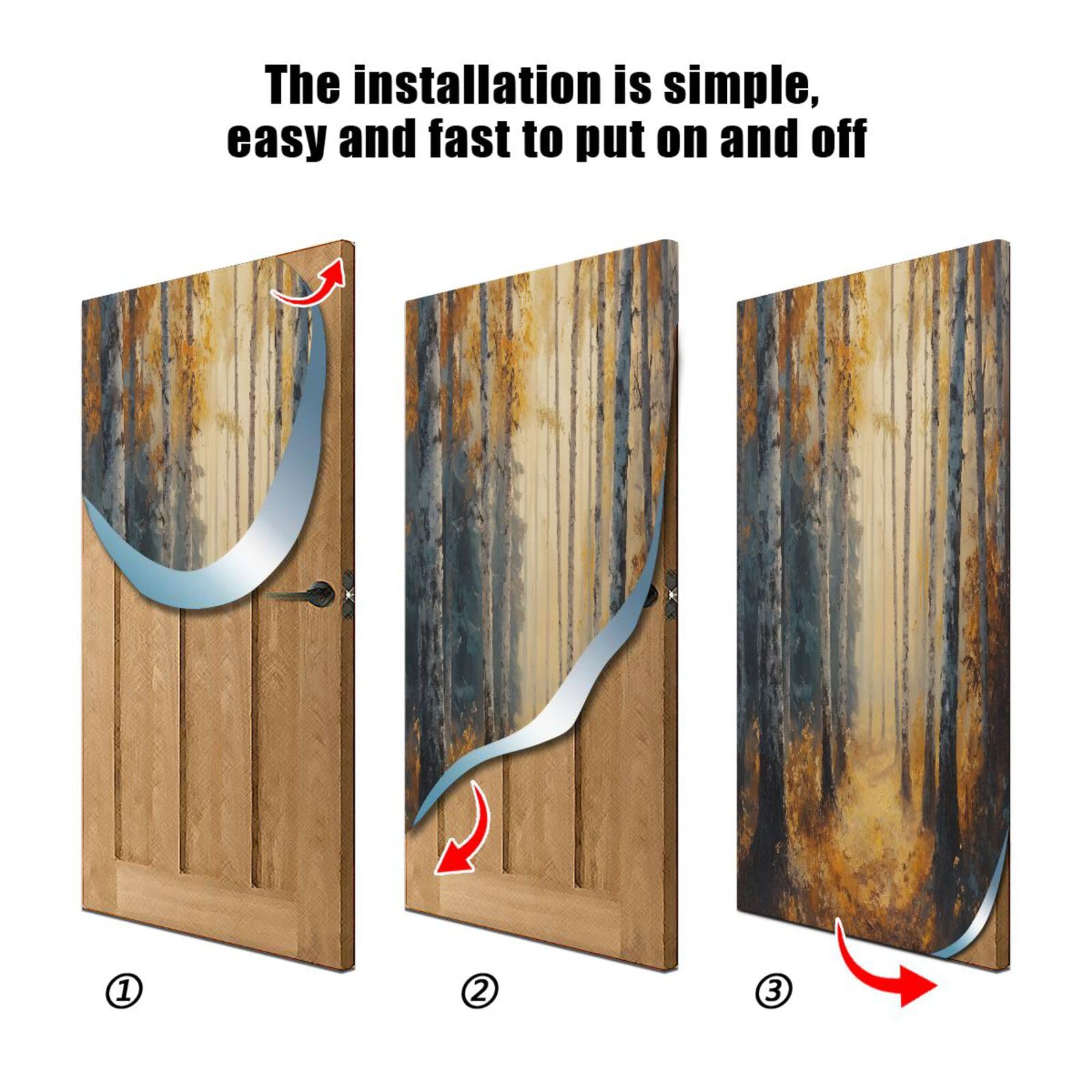 The installation is simple, easy and fast to put on and off

①

②

③