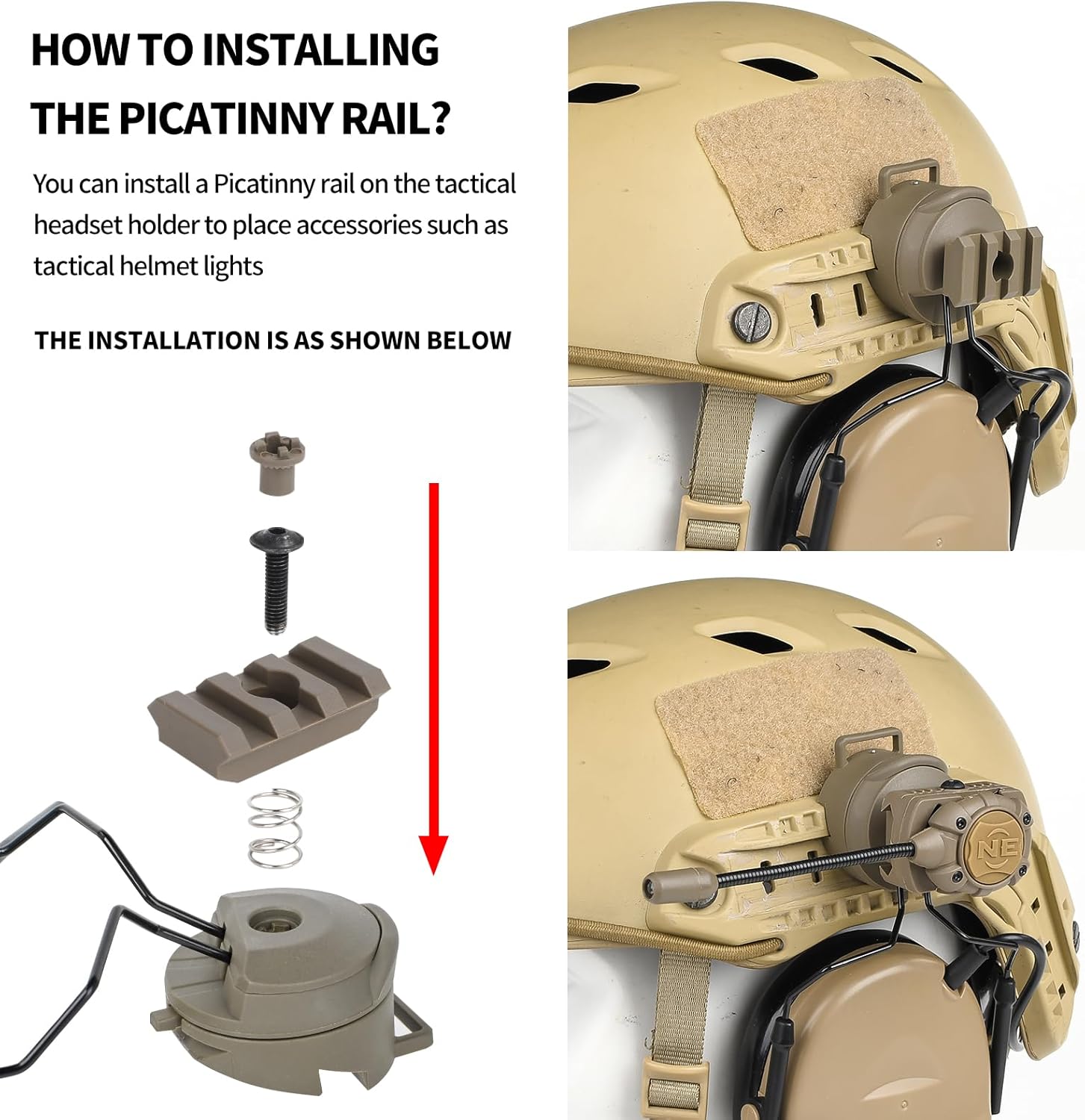 HOW TO INSTALLING THE PICATINNY RAIL?

You can install a Picatinny rail on the tactical headset holder to place accessories such as tactical helmet lights

THE INSTALLATION IS AS SHOWN BELOW

NE