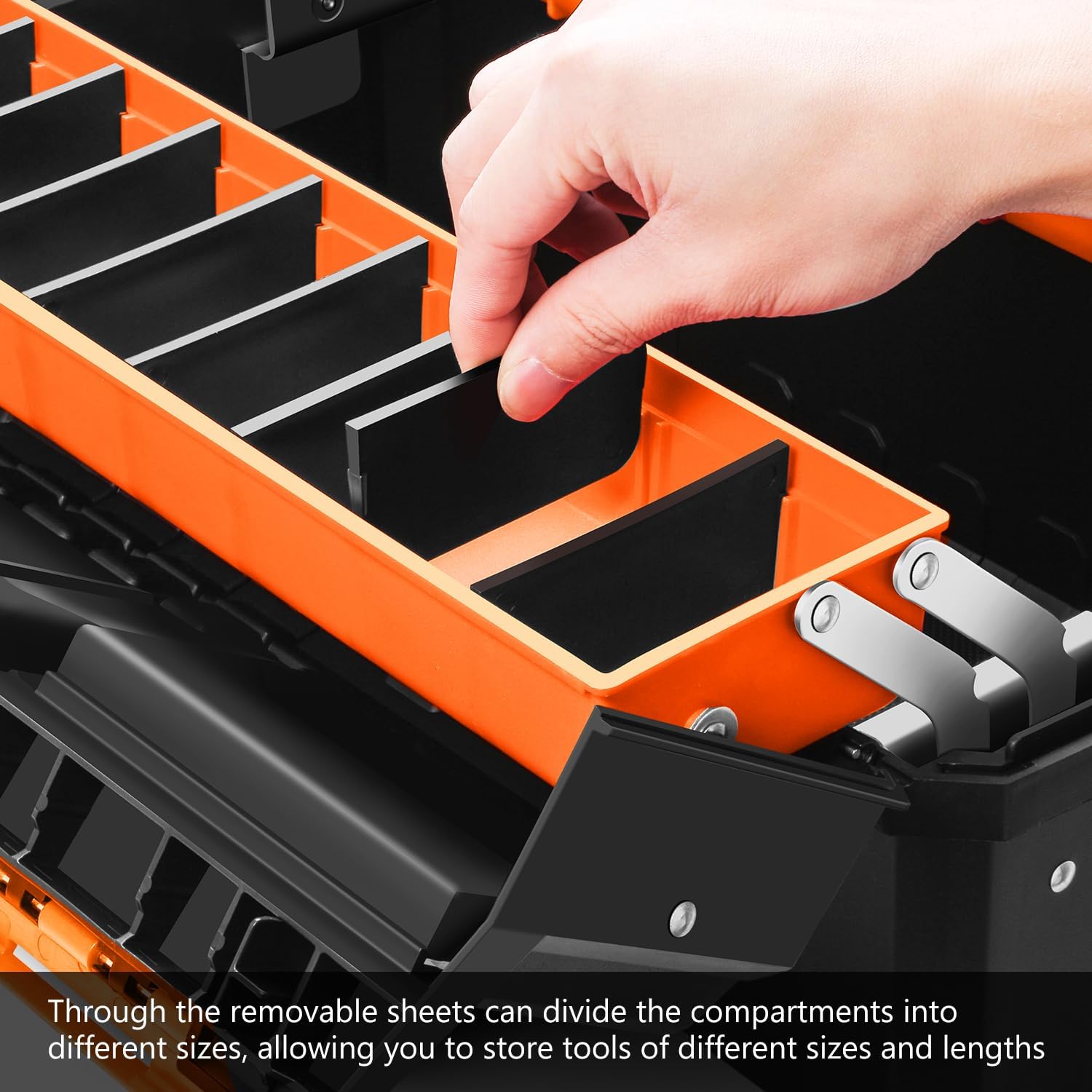 Through the removable sheets can divide the compartments into different sizes, allowing you to store tools of different sizes and lengths