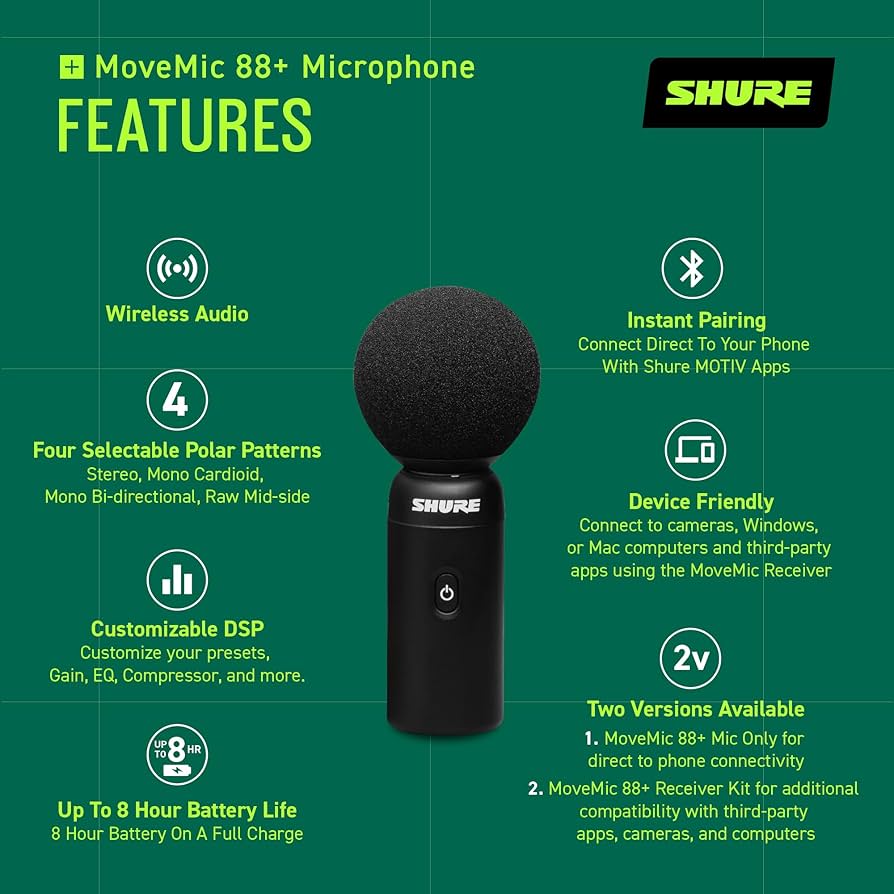 MoveMic 88+ Microphone
FEATURES

SHURE

Wireless Audio

4
Four Selectable Polar Patterns
Stereo, Mono Cardioid, Mono Bi-directional, Raw Mid-side

Customizable DSP
Customize your presets, Gain, EQ, Compressor, and more.

UP TO 8 HR
Up To 8 Hour Battery Life
8 Hour Battery On A Full Charge

SHURE

Instant Pairing
Connect Direct To Your Phone With Shure MOTIV Apps

Device Friendly
Connect to cameras, Windows, or Mac computers and third-party apps using the MoveMic Receiver

2v
Two Versions Available
1. MoveMic 88+ Mic Only for direct to phone connectivity
2. MoveMic 88+ Receiver Kit for additional compatibility with third-party apps, cameras, and computers