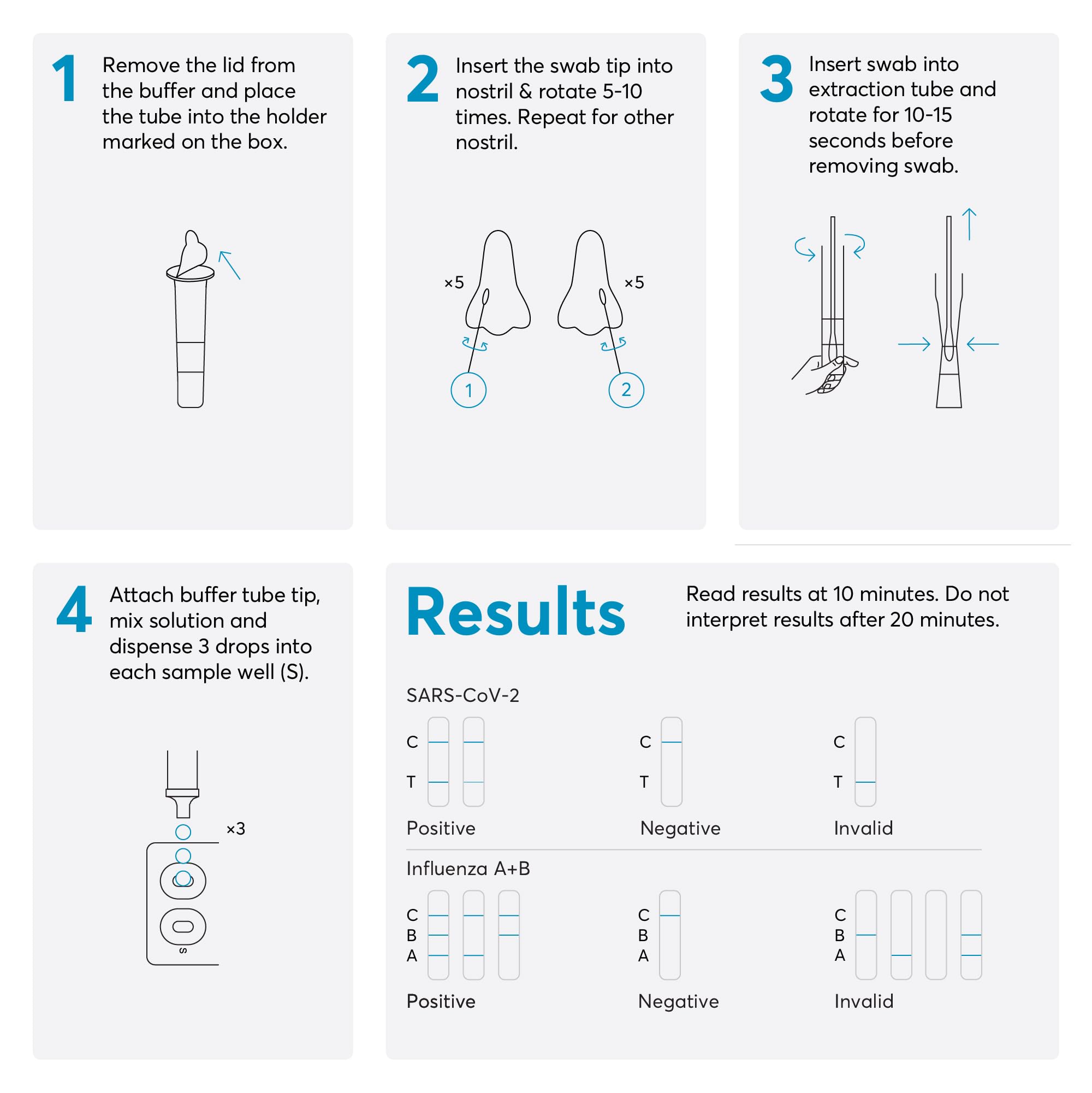 1 Remove the lid from the buffer and place the tube into the holder marked on the box.

2 Insert the swab tip into nostril & rotate 5-10 times. Repeat for other nostril.

×5 ×5

1 2

3 Insert swab into extraction tube and rotate for 10-15 seconds before removing swab.

4 Attach buffer tube tip, mix solution and dispense 3 drops into each sample well (S).

×3

S

Results

Read results at 10 minutes. Do not interpret results after 20 minutes.

SARS-CoV-2

C
T
Positive

C
T
Negative

C
T
Invalid

Influenza A+B

C
B
A
Positive

C
B
A
Negative

C
B
A
Invalid