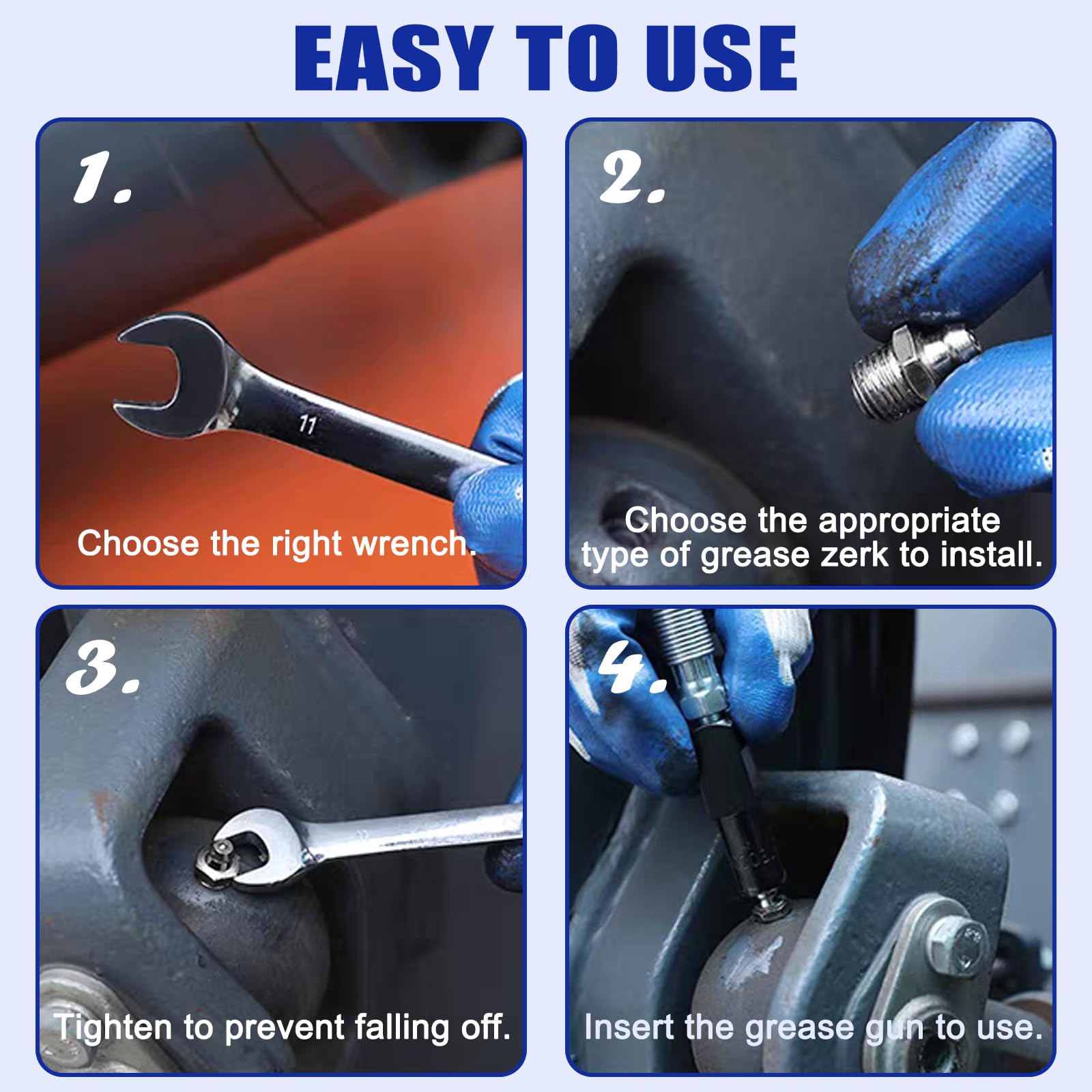 EASY TO USE

1.

11

Choose the right wrench.

2.

Choose the appropriate type of grease zerk to install.

3.

Tighten to prevent falling off.

4.

Insert the grease gun to use.