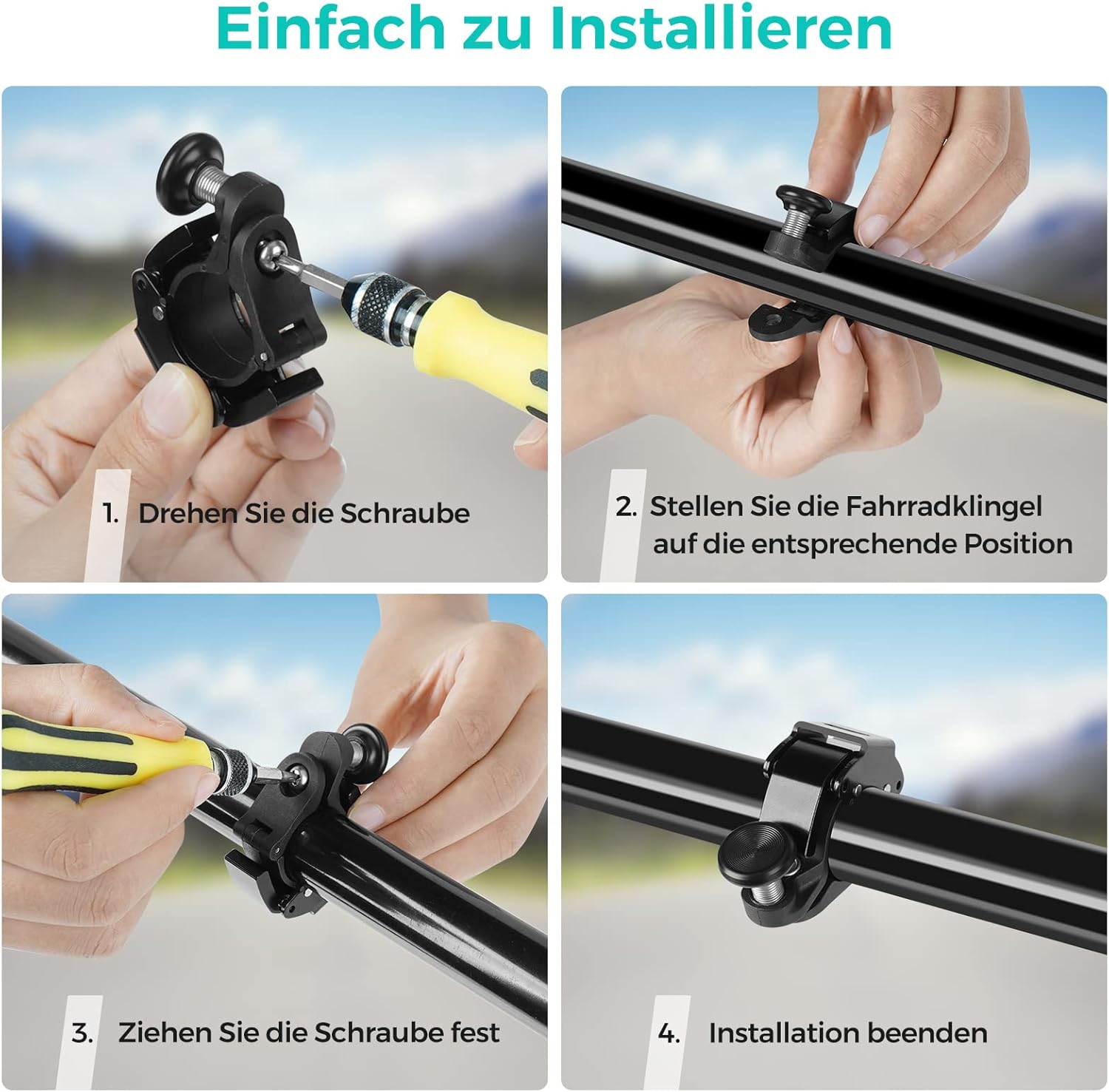 Einfach zu Installieren

1. Drehen Sie die Schraube

2. Stellen Sie die Fahrradklingel auf die entsprechende Position

3. Ziehen Sie die Schraube fest

4. Installation beenden