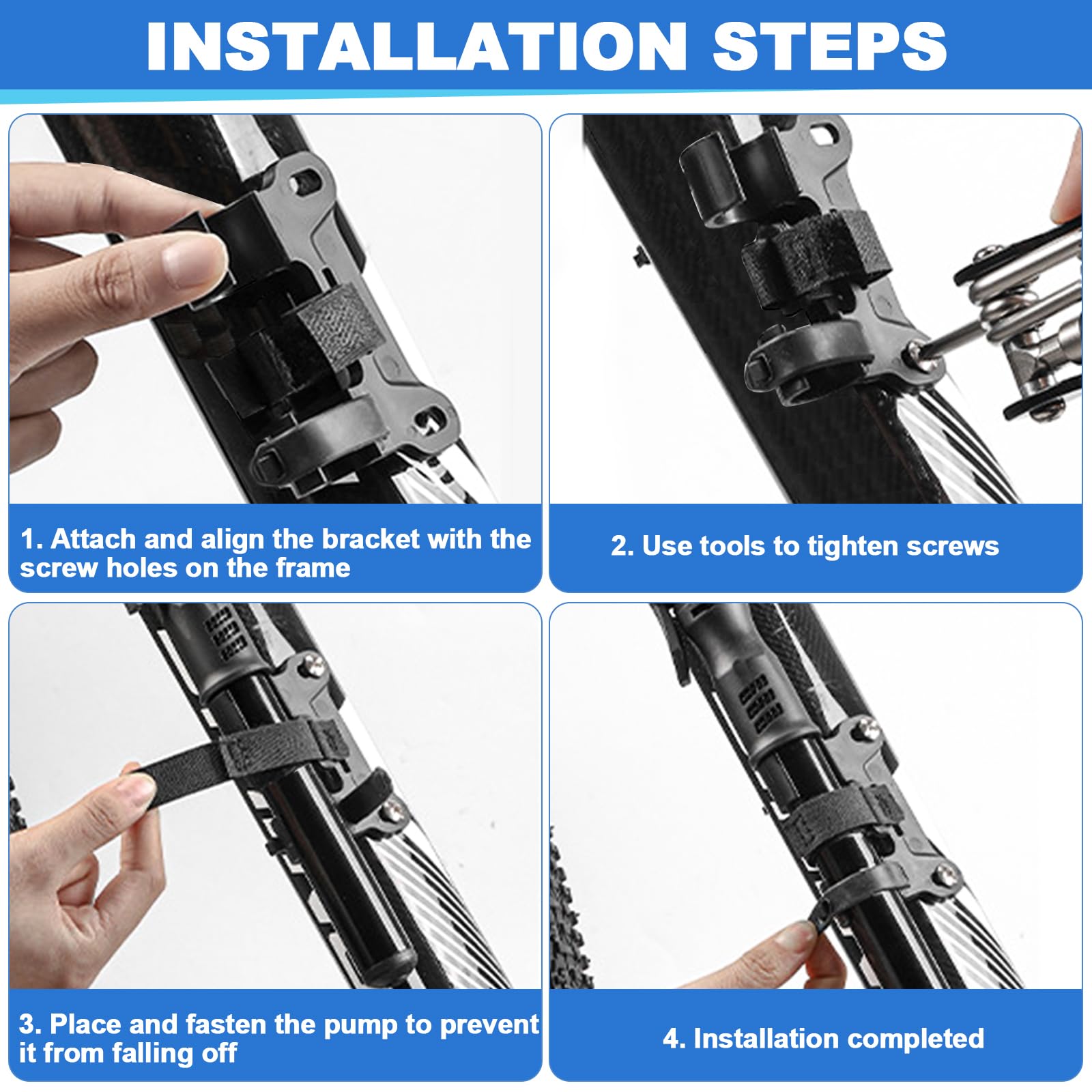 INSTALLATION STEPS

1. Attach and align the bracket with the screw holes on the frame

2. Use tools to tighten screws

3. Place and fasten the pump to prevent it from falling off

4. Installation completed