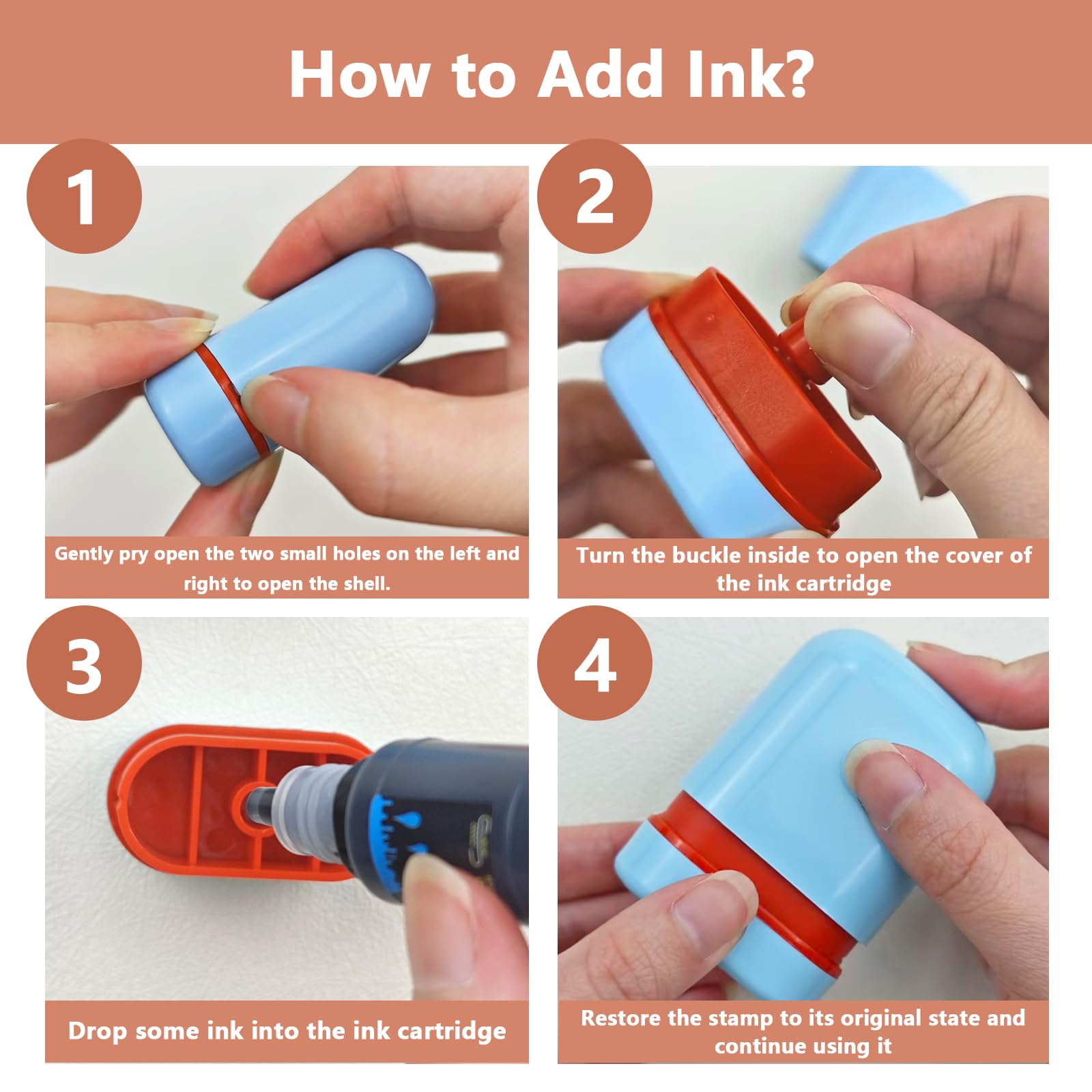 How to Add Ink?

1

Gently pry open the two small holes on the left and right to open the shell.

2

Turn the buckle inside to open the cover of the ink cartridge

3

Drop some ink into the ink cartridge

4

Restore the stamp to its original state and continue using it