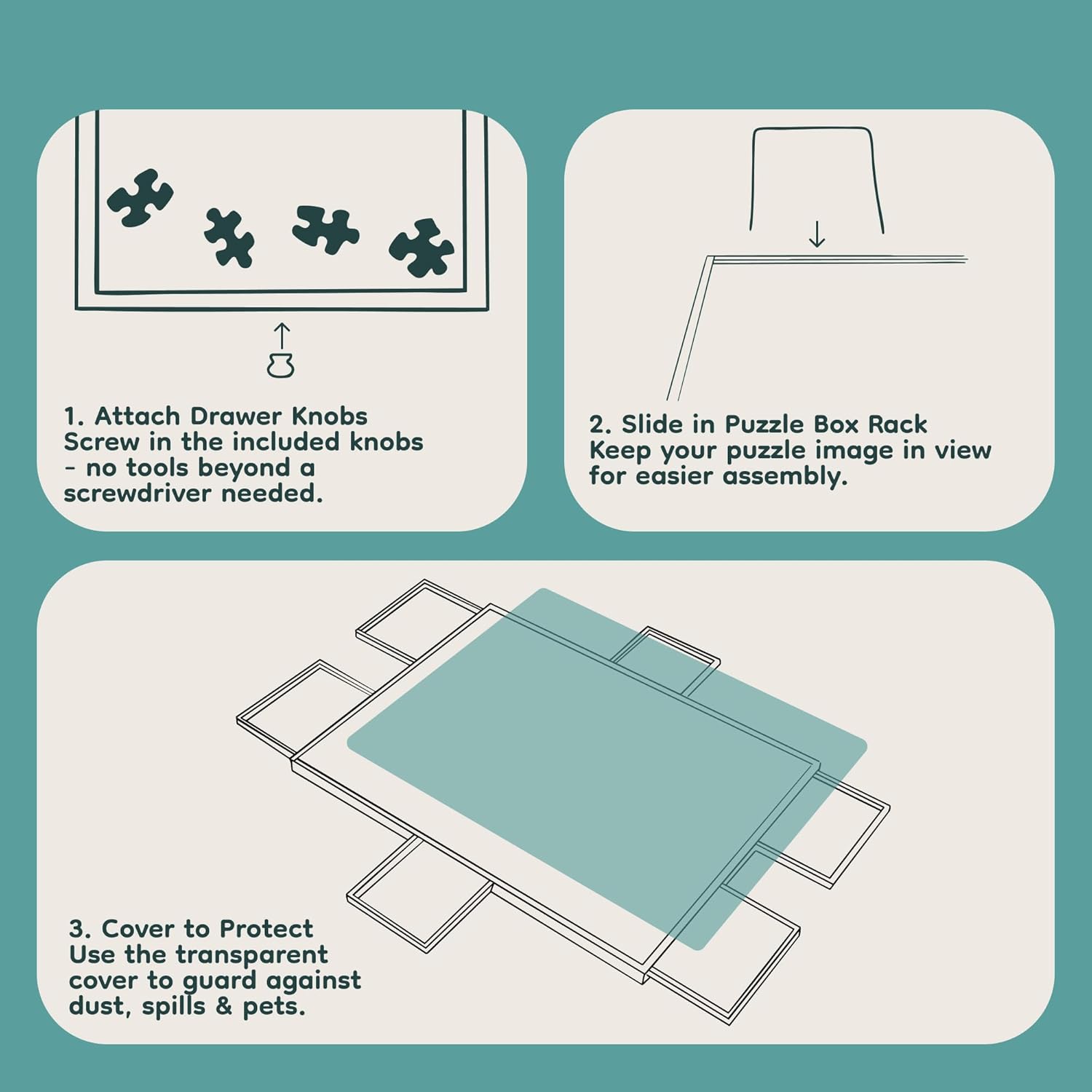 1. Attach Drawer Knobs
Screw in the included knobs - no tools beyond a screwdriver needed.

2. Slide in Puzzle Box Rack
Keep your puzzle image in view for easier assembly.

3. Cover to Protect
Use the transparent cover to guard against dust, spills & pets.