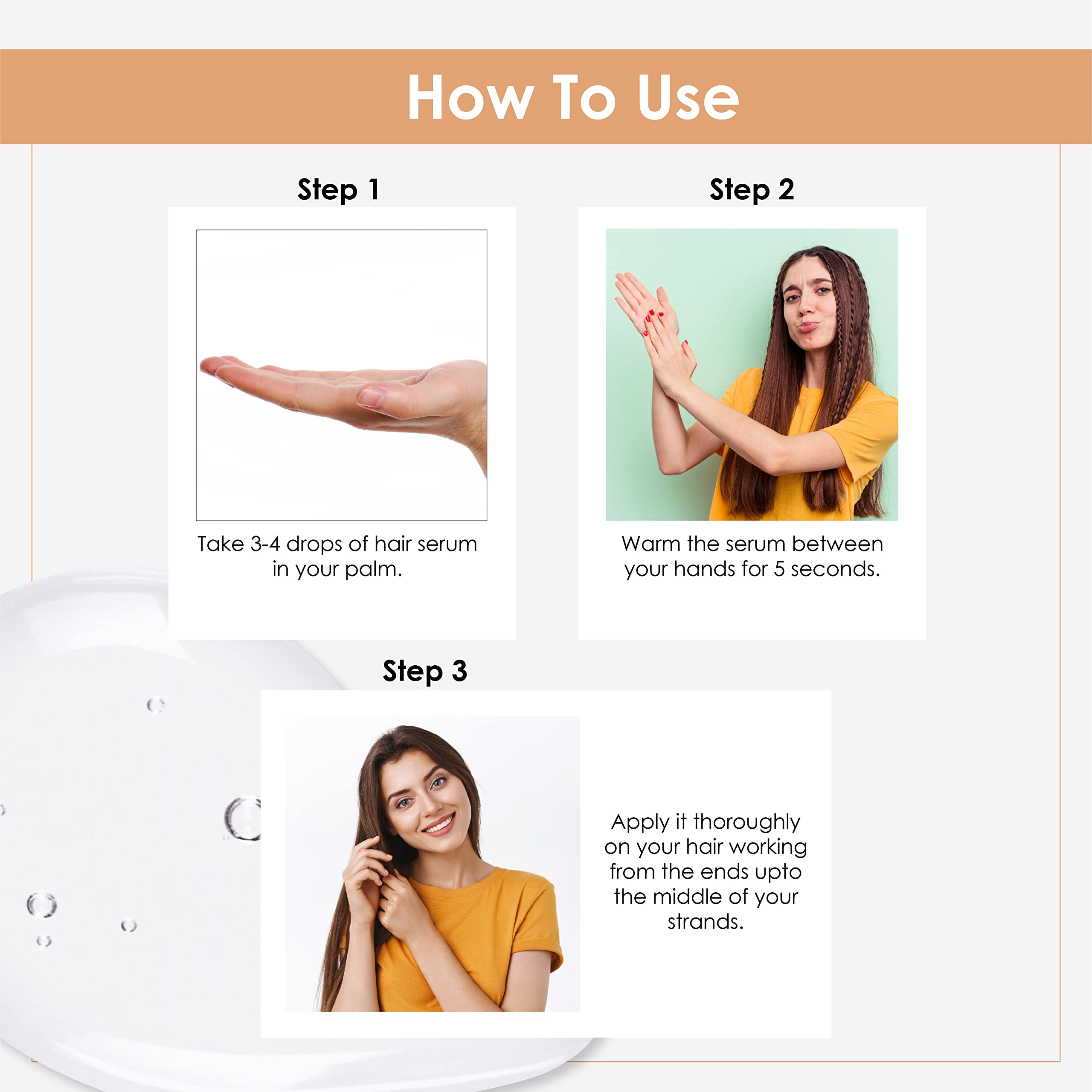 How To Use

Step 1

Take 3-4 drops of hair serum in your palm.

Step 2

Warm the serum between your hands for 5 seconds.

Step 3

Apply it thoroughly on your hair working from the ends upto the middle of your strands.