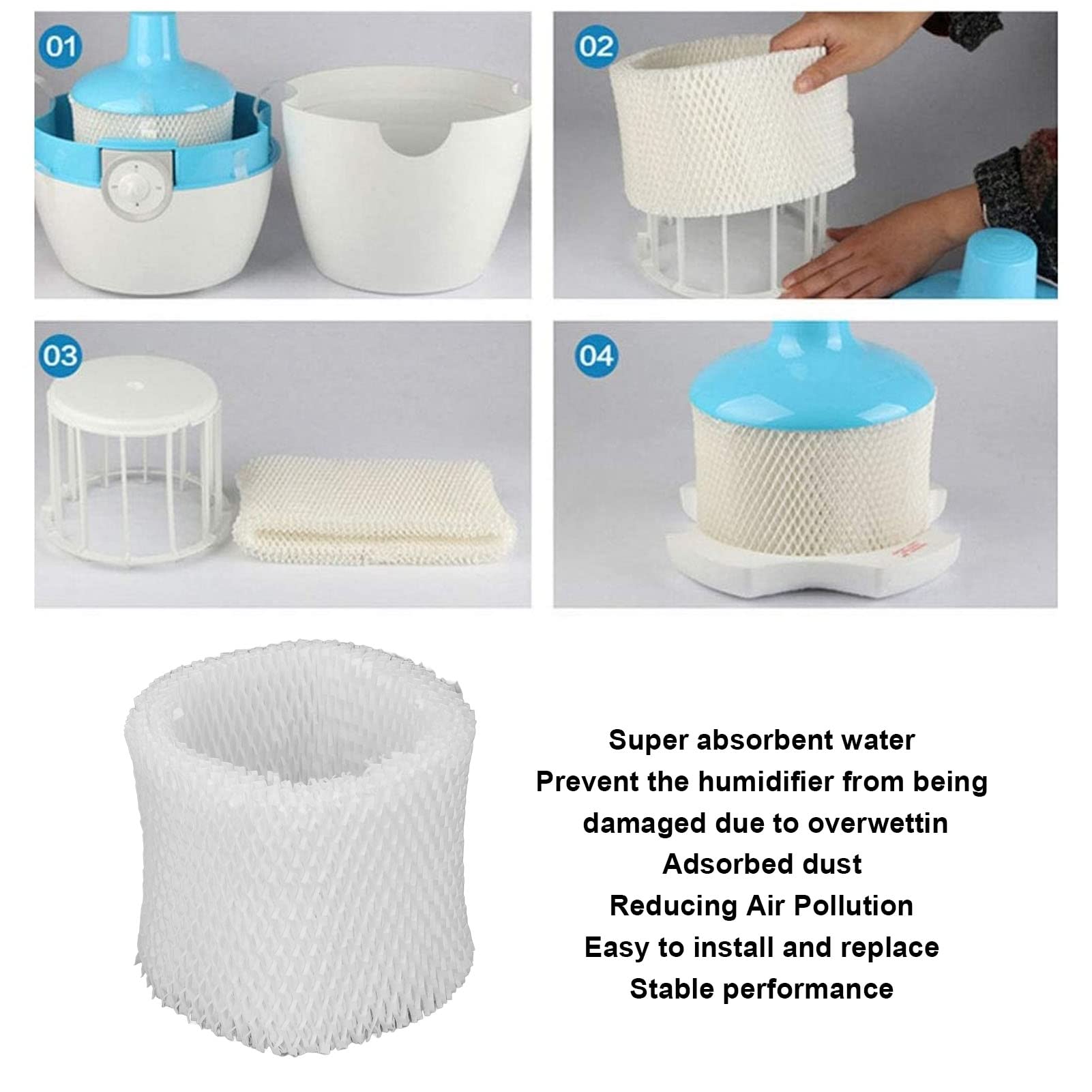 01

02

03

04

Super absorbent water
Prevent the humidifier from being damaged due to overwettin
Adsorbed dust
Reducing Air Pollution
Easy to install and replace
Stable performance