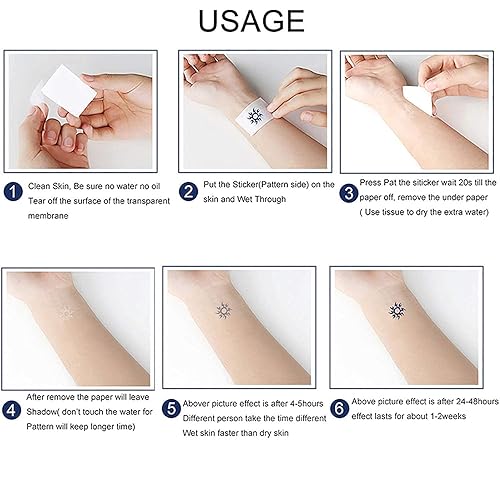 USAGE

1 Clean Skin, Be sure no water no oil Tear off the surface of the transparent membrane

2 Put the Sticker(Pattern side) on the skin and Wet Through

3 Press Pat the siticker wait 20s till the paper off, remove the under paper ( Use tissue to dry the extra water)

4 After remove the paper will leave Shadow( don't touch the water for Pattern will keep longer time)

5 Abover picture effect is after 4-5hours Different person take the time different Wet skin faster than dry skin

6 Above picture effect is after 24-48hours effect lasts for about 1-2weeks