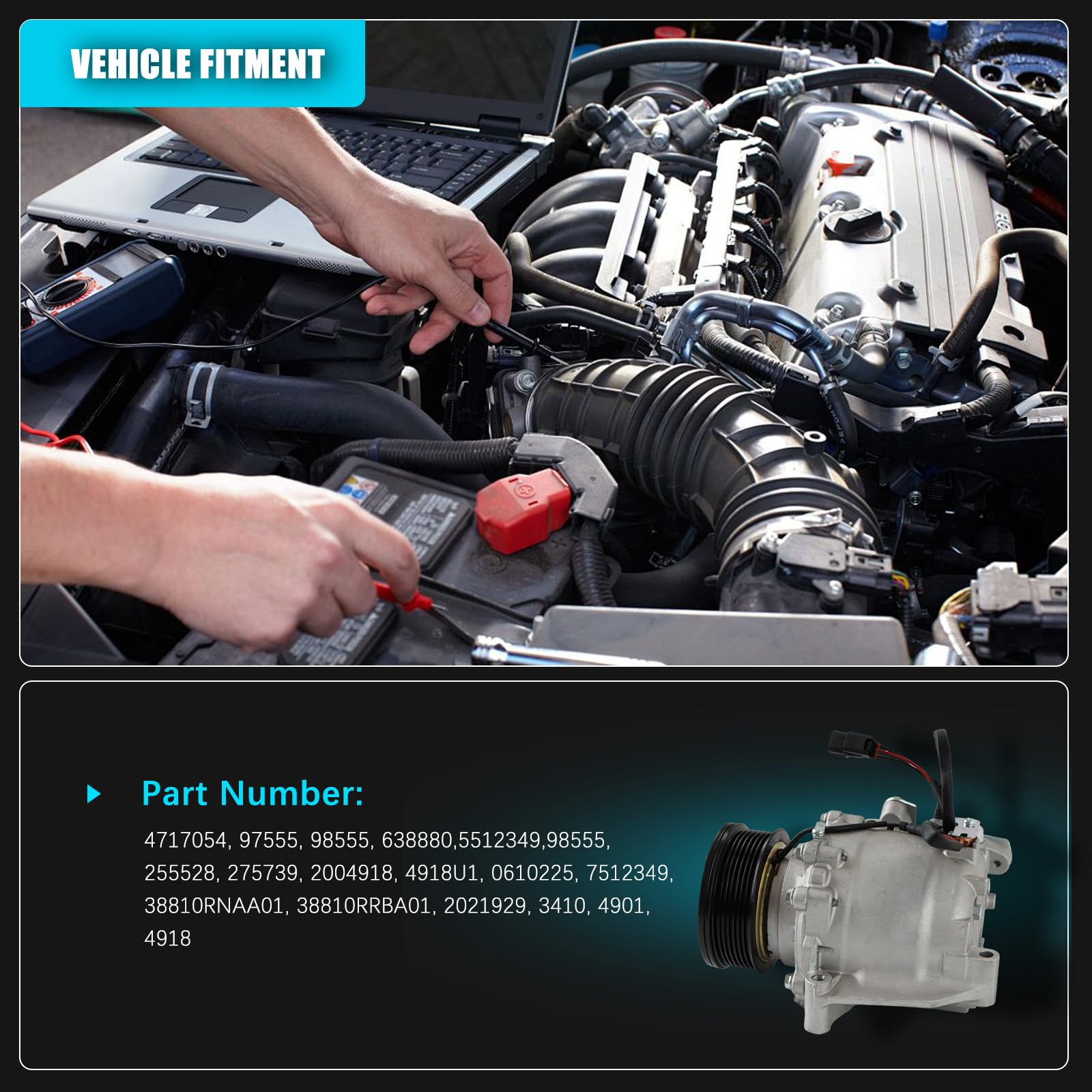 VEHICLE FITMENT

Part Number:

4717054, 97555, 98555, 638880,5512349,98555, 255528, 275739, 2004918, 4918U1, 0610225, 7512349, 38810RNAA01, 38810RRBA01, 2021929, 3410, 4901, 4918