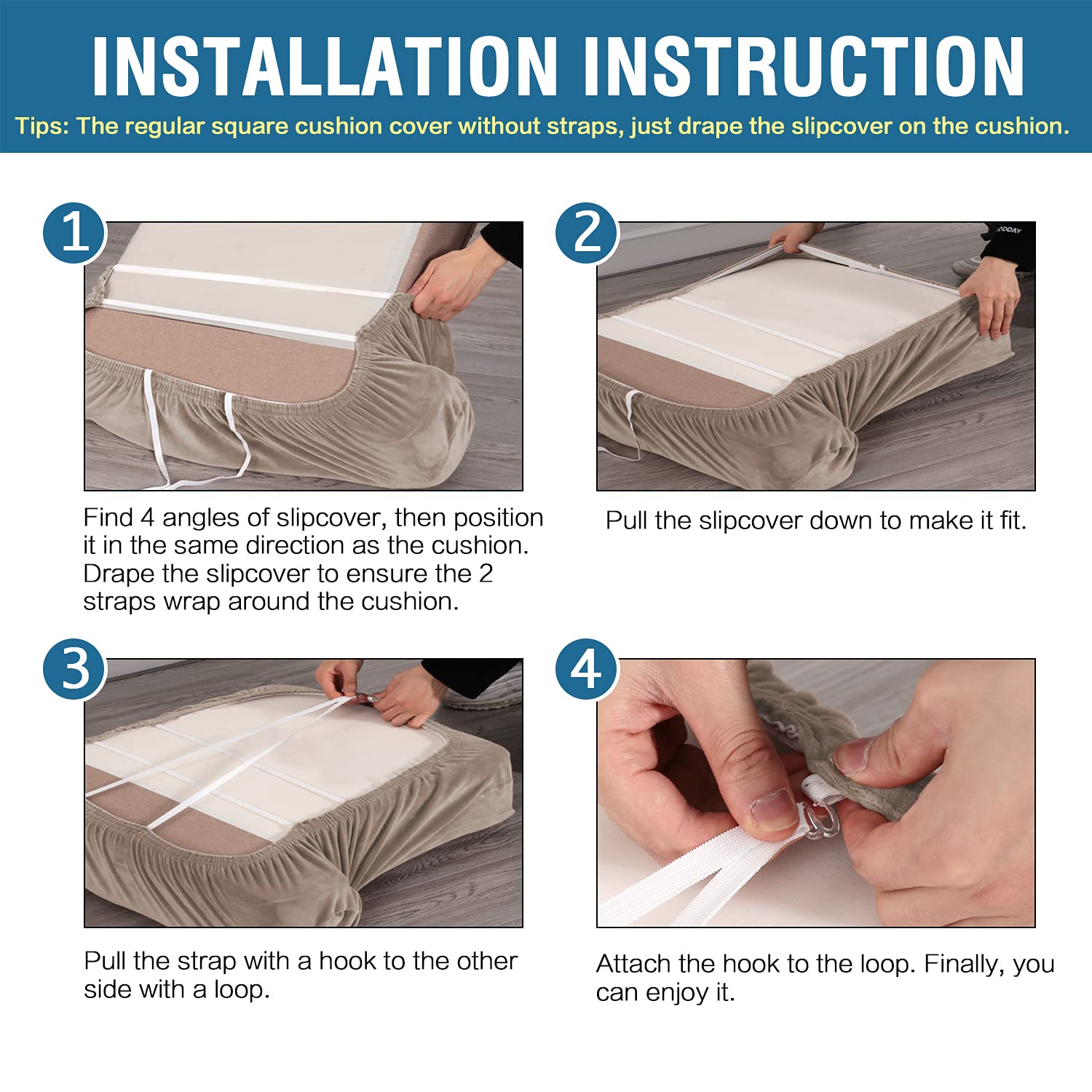 INSTALLATION INSTRUCTION

Tips: The regular square cushion cover without straps, just drape the slipcover on the cushion.

1

Find 4 angles of slipcover, then position it in the same direction as the cushion. Drape the slipcover to ensure the 2 straps wrap around the cushion.

2

Pull the slipcover down to make it fit.

3

Pull the strap with a hook to the other side with a loop.

4

Attach the hook to the loop. Finally, you can enjoy it.