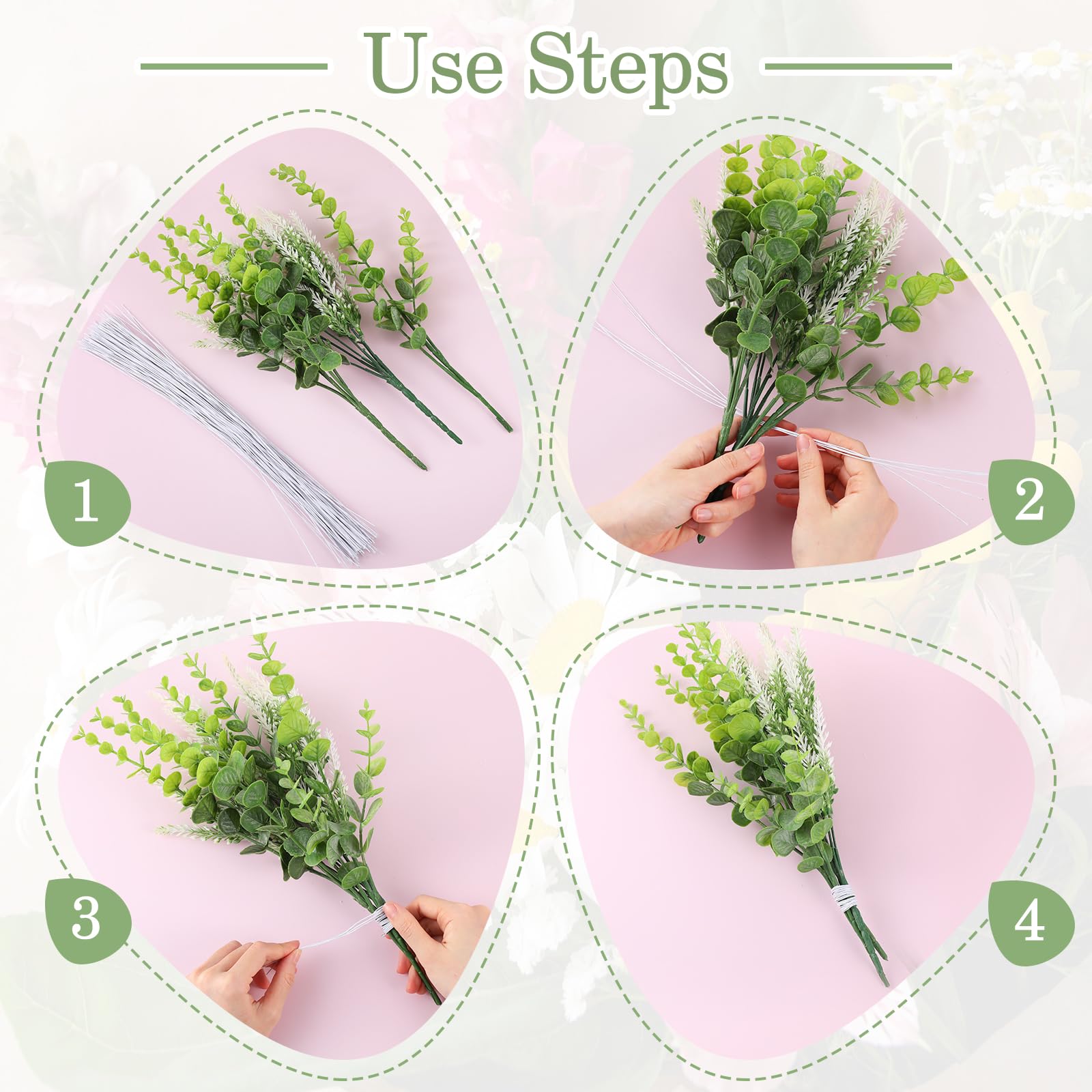 Use Steps

1

2

3

4