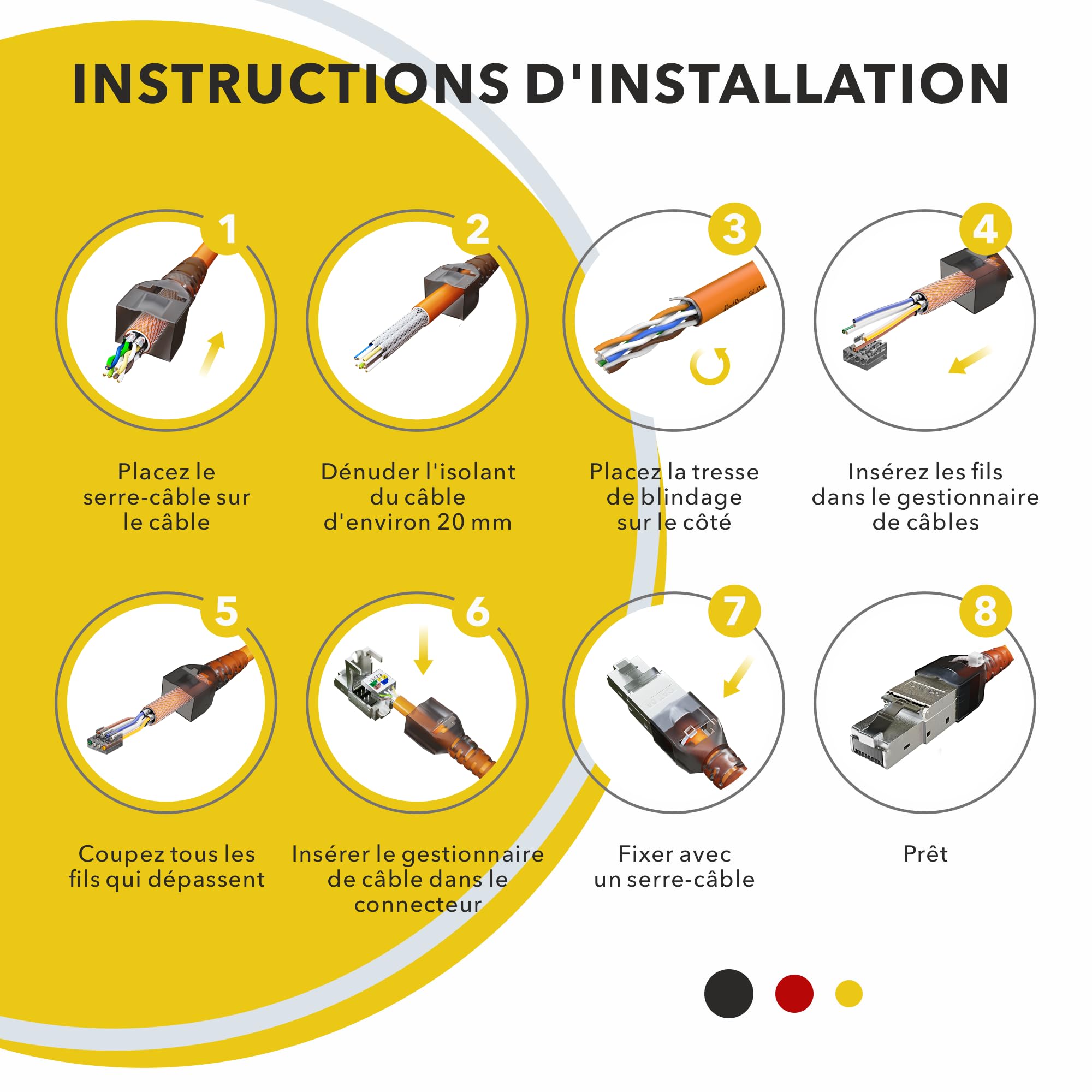 INSTRUCTIONS D'INSTALLATION

1

Placez le serre-câble sur le câble

2

Dénuder l'isolant du câble d'environ 20 mm

3

Placez la tresse de blindage sur le côté

4

Insérez les fils dans le gestionnaire de câbles

5

Coupez tous les fils qui dépassent

6

Insérer le gestionnaire de câble dans le connecteur

7

Fixer avec un serre-câble

8

Prêt