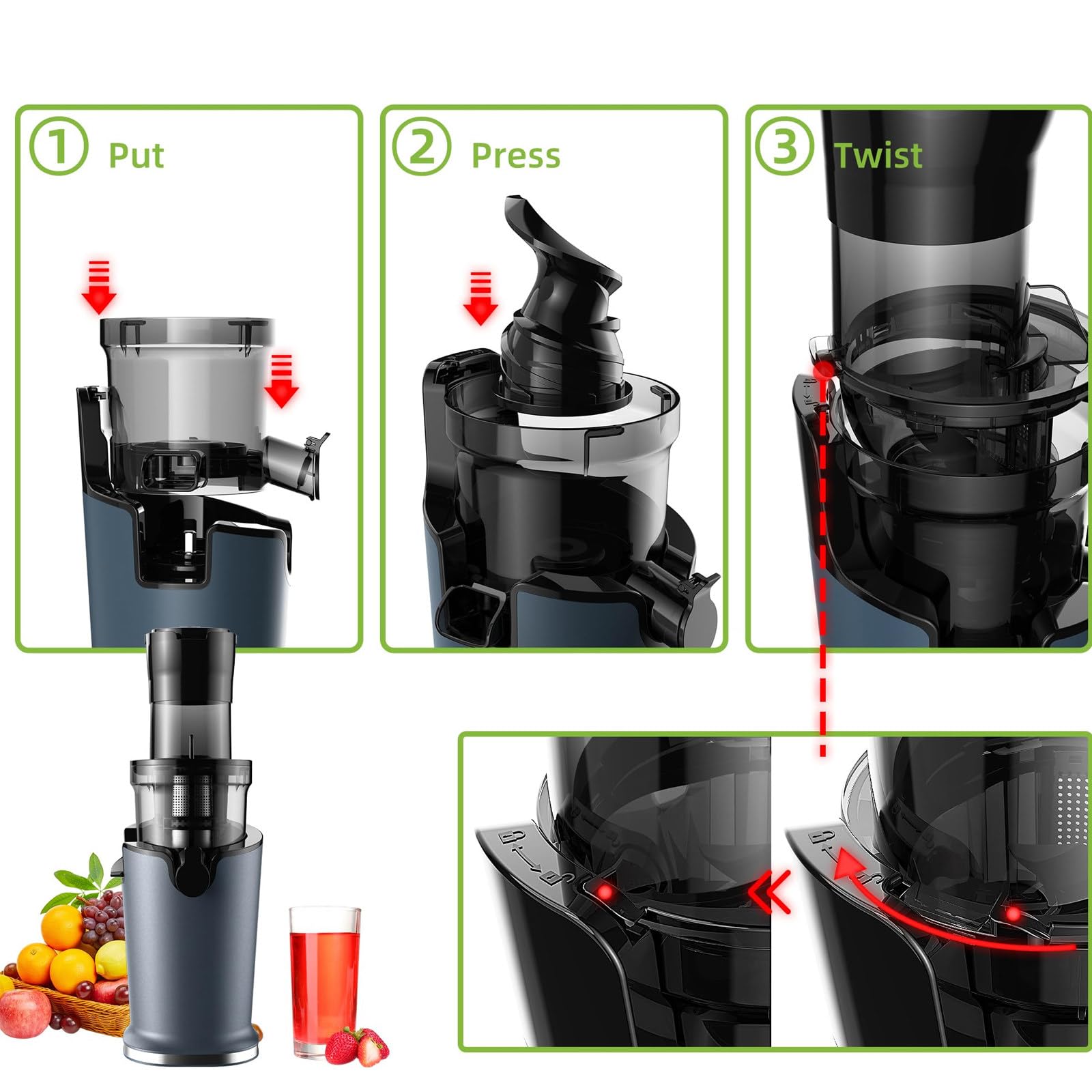 ① Put

② Press

③ Twist