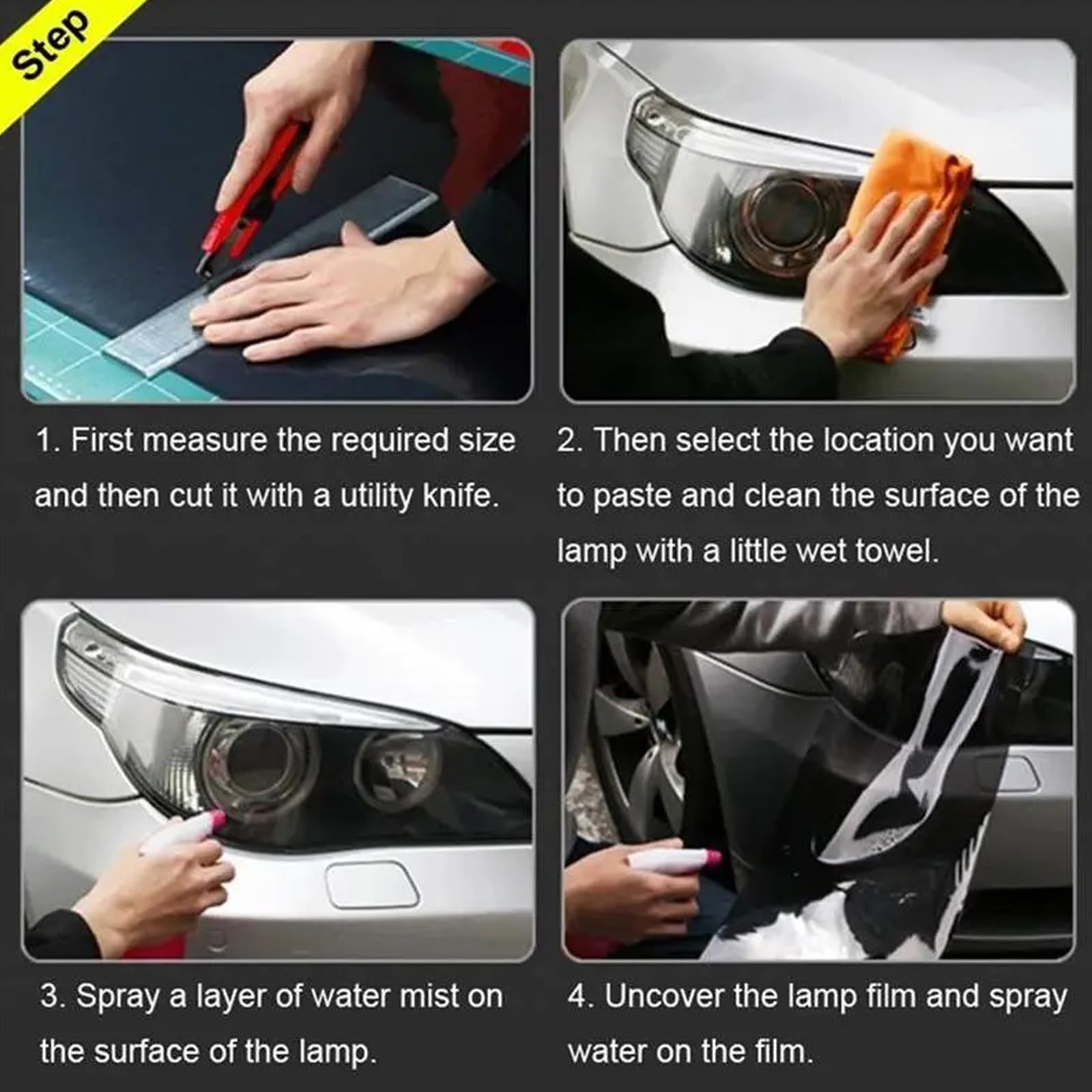 Step

1. First measure the required size and then cut it with a utility knife.

2. Then select the location you want to paste and clean the surface of the lamp with a little wet towel.

3. Spray a layer of water mist on the surface of the lamp.

4. Uncover the lamp film and spray water on the film.