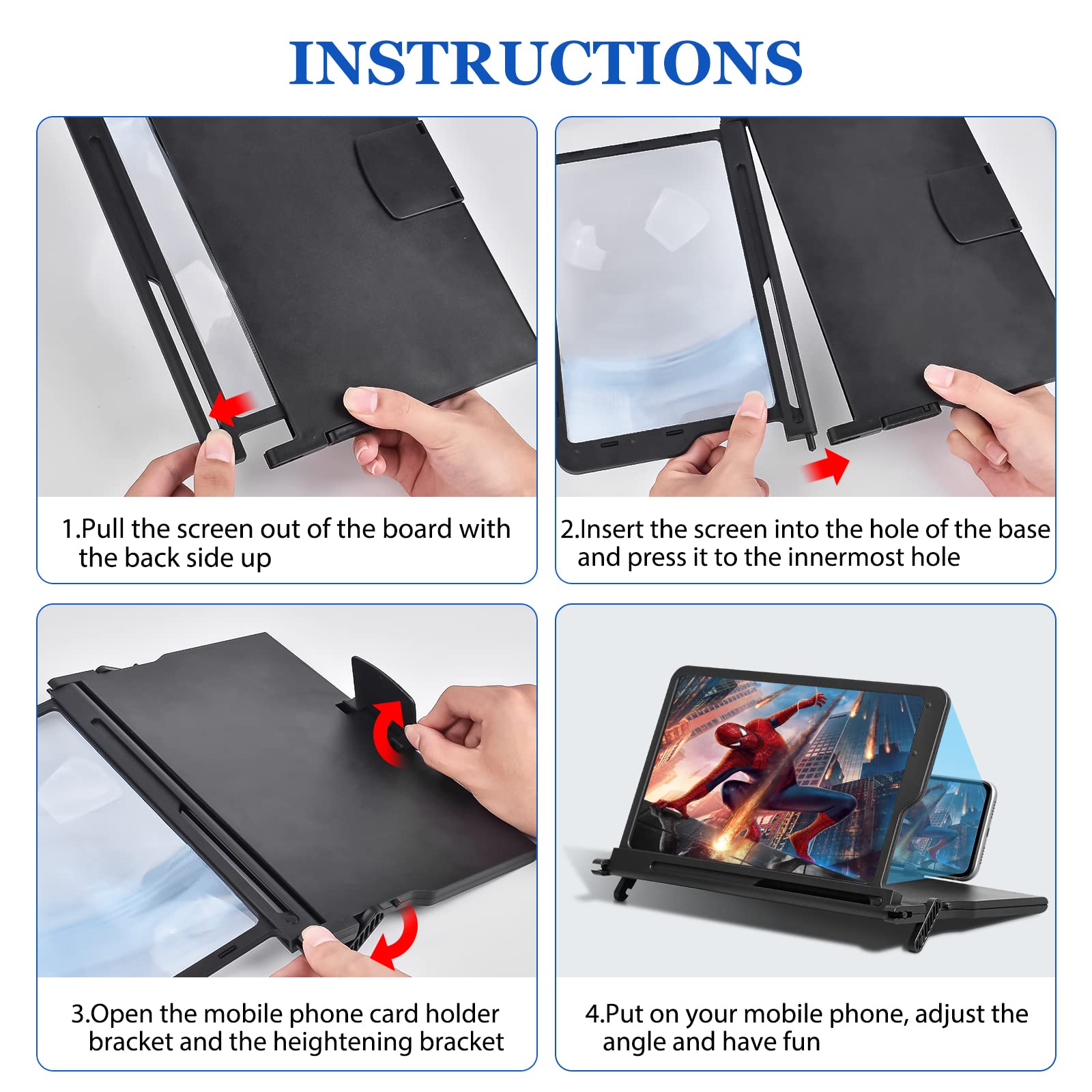 INSTRUCTIONS

1.Pull the screen out of the board with the back side up

2.Insert the screen into the hole of the base and press it to the innermost hole

3.Open the mobile phone card holder bracket and the heightening bracket

4.Put on your mobile phone, adjust the angle and have fun