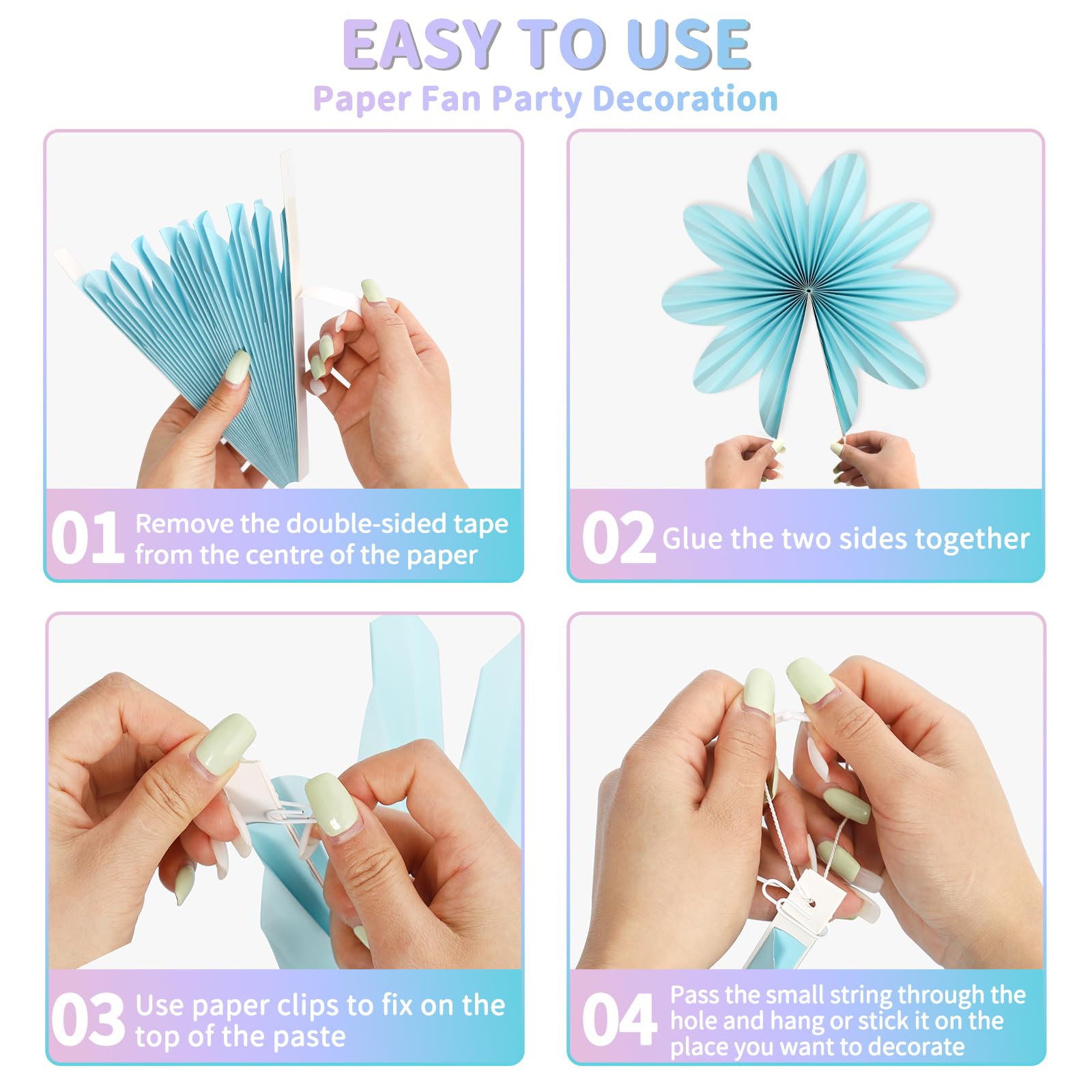 EASY TO USE

Paper Fan Party Decoration

01 Remove the double-sided tape from the centre of the paper

02 Glue the two sides together

03 Use paper clips to fix on the top of the paste

04 Pass the small string through the hole and hang or stick it on the place you want to decorate