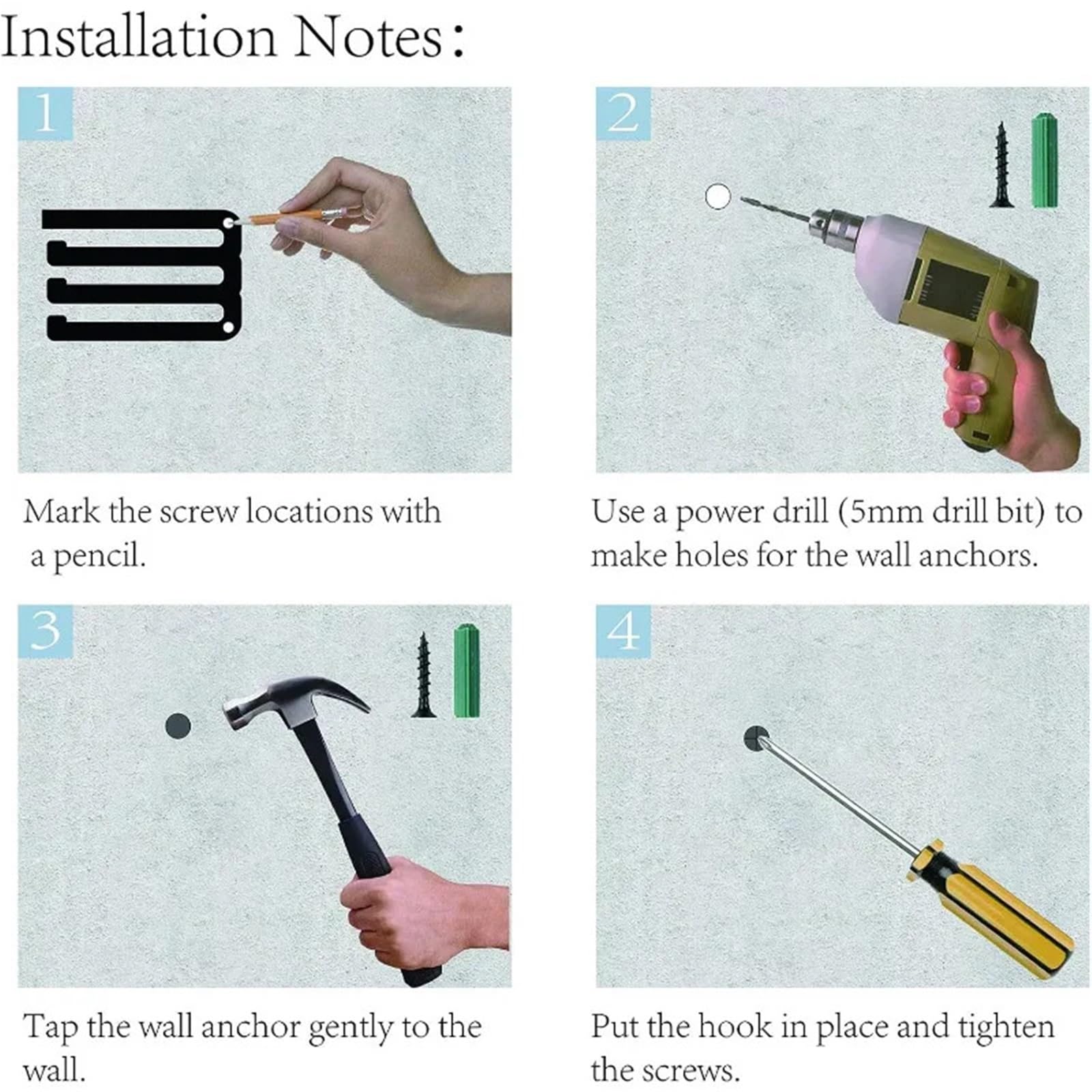 Installation Notes:

1

Mark the screw locations with a pencil.

2

Use a power drill (5mm drill bit) to make holes for the wall anchors.

3

Tap the wall anchor gently to the wall.

4

Put the hook in place and tighten the screws.