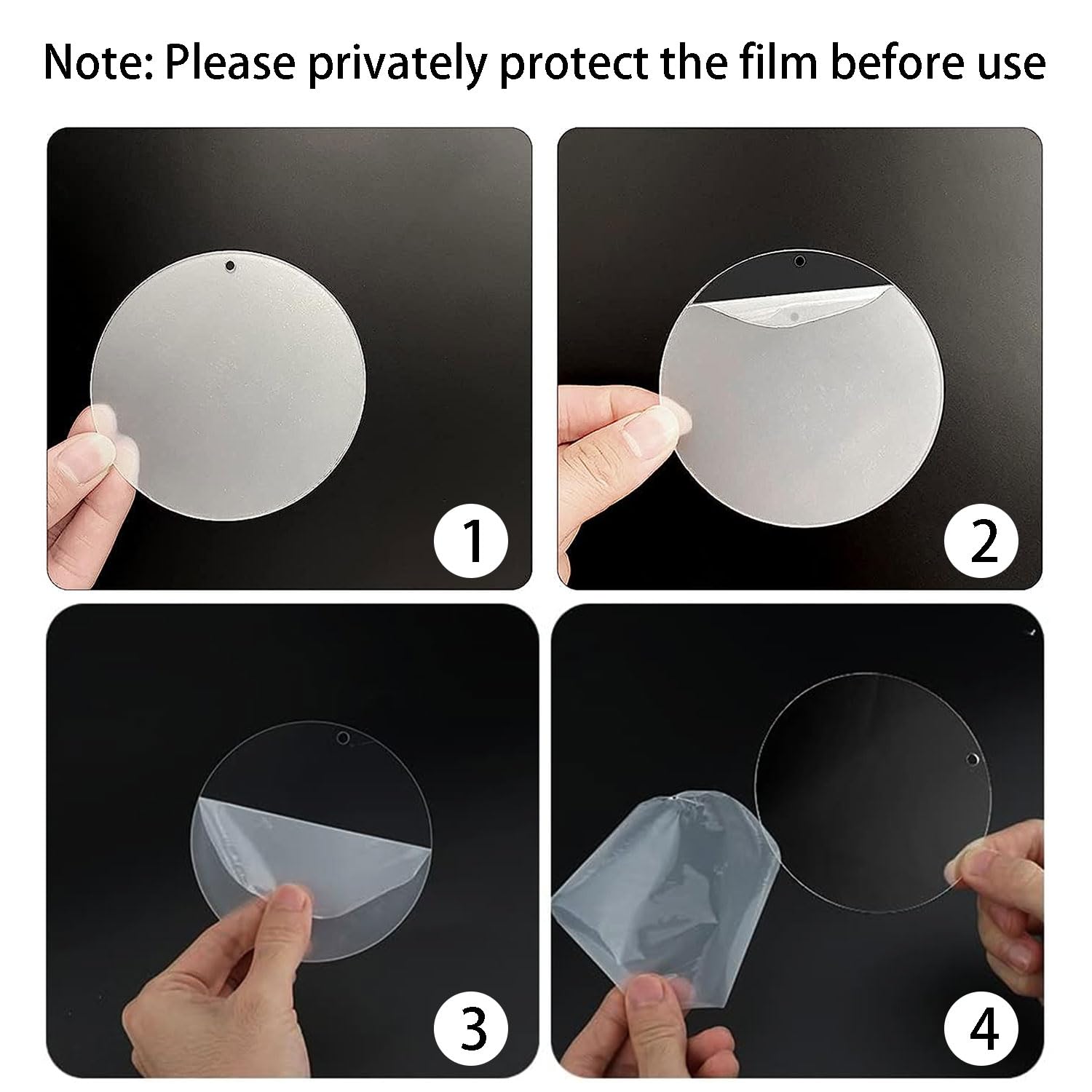 Note: Please privately protect the film before use

1

2

3

4