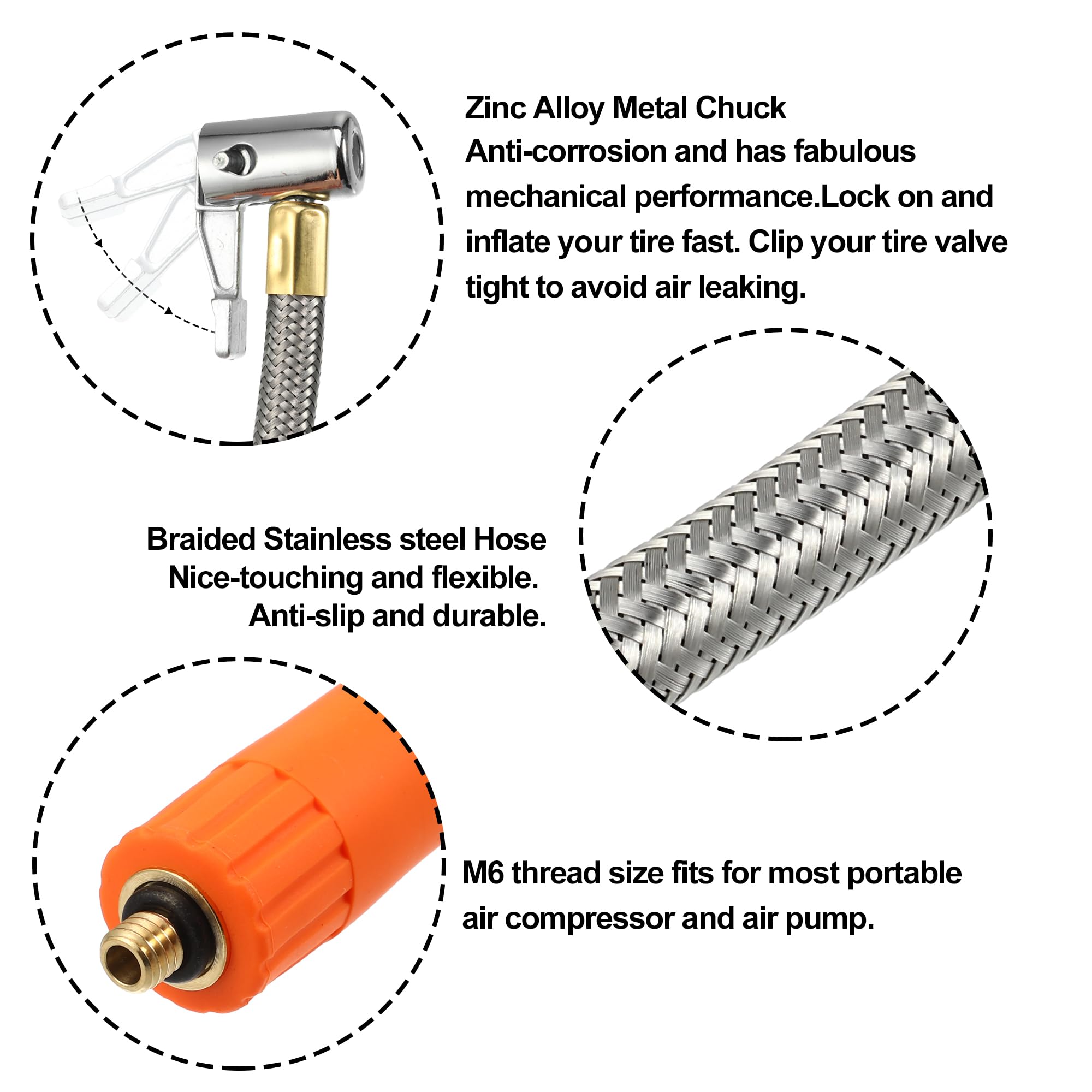 Zinc Alloy Metal Chuck
Anti-corrosion and has fabulous mechanical performance.Lock on and inflate your tire fast. Clip your tire valve tight to avoid air leaking.

Braided Stainless steel Hose
Nice-touching and flexible.
Anti-slip and durable.

M6 thread size fits for most portable air compressor and air pump.