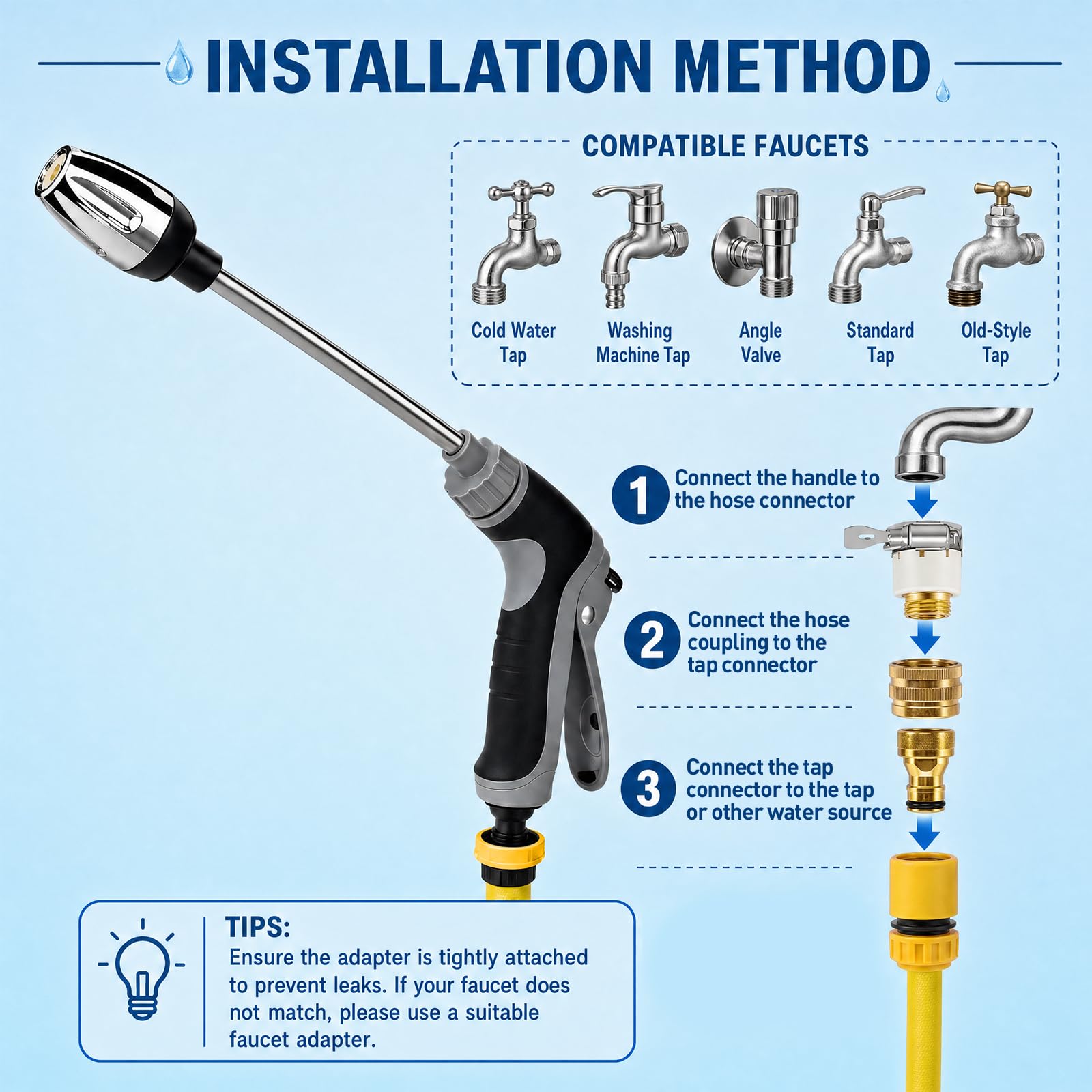 INSTALLATION METHOD

COMPATIBLE FAUCETS

Cold Water Tap

Washing Machine Tap

Angle Valve

Standard Tap

Old-Style Tap

1 Connect the handle to the hose connector

2 Connect the hose coupling to the tap connector

3 Connect the tap connector to the tap or other water source

TIPS:
Ensure the adapter is tightly attached to prevent leaks. If your faucet does not match, please use a suitable faucet adapter.