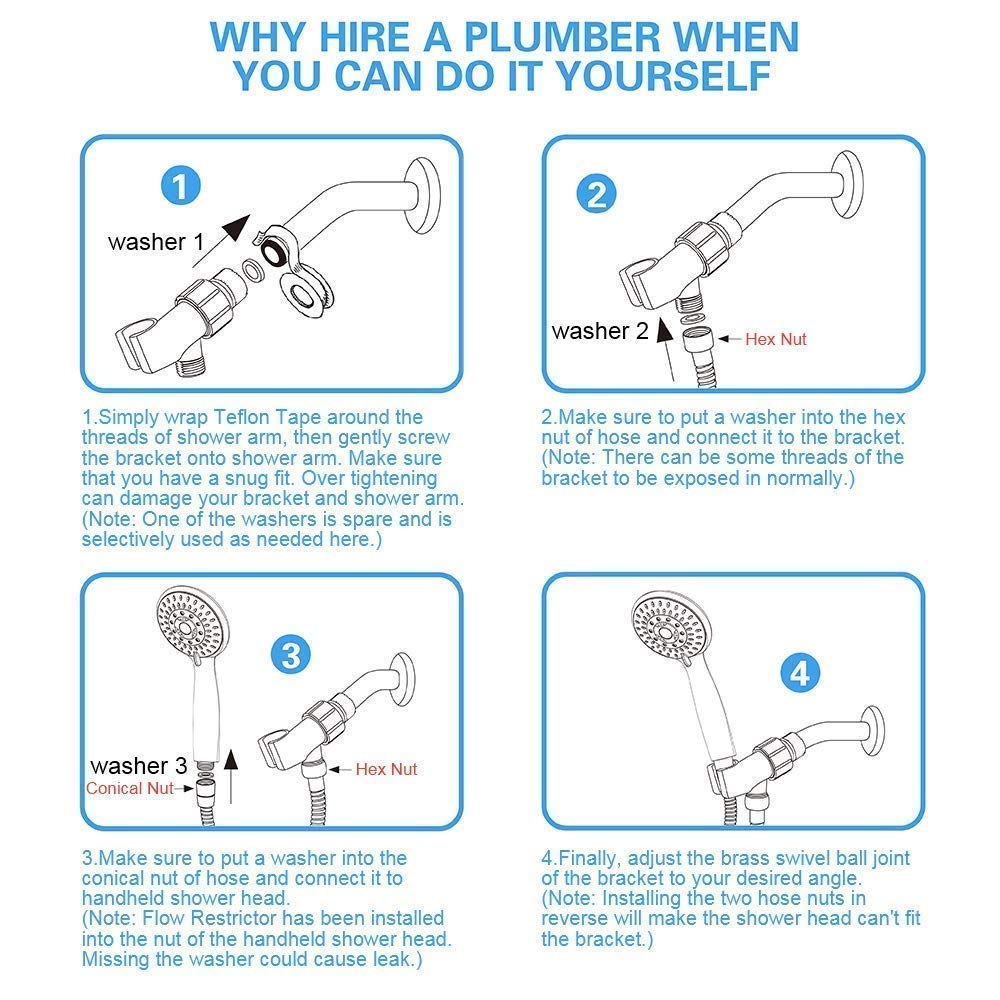 WHY HIRE A PLUMBER WHEN YOU CAN DO IT YOURSELF

1

washer 1

1.Simply wrap Teflon Tape around the threads of shower arm, then gently screw the bracket onto shower arm. Make sure that you have a snug fit. Over tightening can damage your bracket and shower arm. (Note: One of the washers is spare and is selectively used as needed here.)

2

washer 2

Hex Nut

2.Make sure to put a washer into the hex nut of hose and connect it to the bracket. (Note: There can be some threads of the bracket to be exposed in normally.)

3

washer 3

Conical Nut

Hex Nut

3.Make sure to put a washer into the conical nut of hose and connect it to handheld shower head. (Note: Flow Restrictor has been installed into the nut of the handheld shower head. Missing the washer could cause leak.)

4

4.Finally, adjust the brass swivel ball joint of the bracket to your desired angle. (Note: Installing the two hose nuts in reverse will make the shower head can't fit the bracket.)