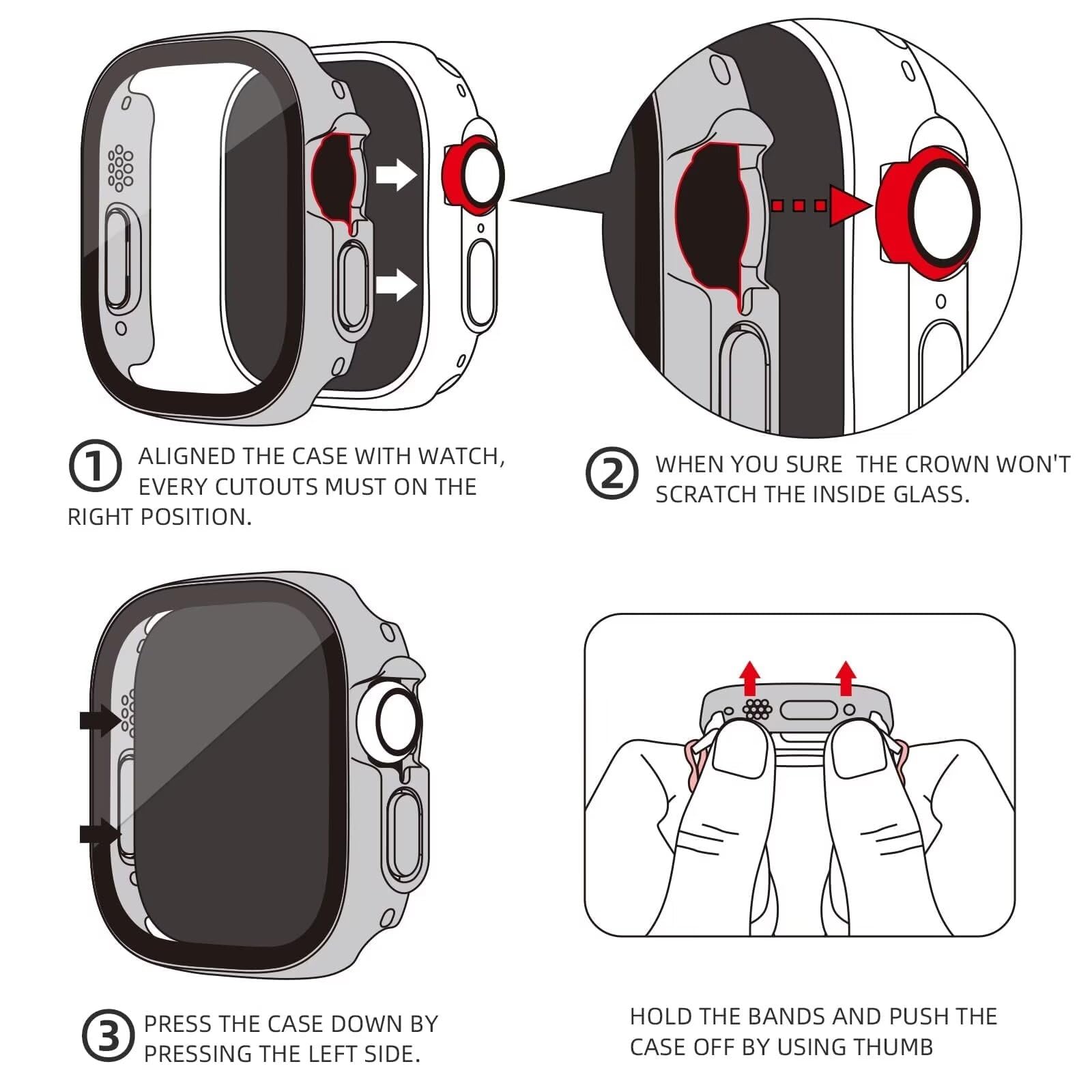 ① ALIGNED THE CASE WITH WATCH, EVERY CUTOUTS MUST ON THE RIGHT POSITION.

② WHEN YOU SURE THE CROWN WON'T SCRATCH THE INSIDE GLASS.

③ PRESS THE CASE DOWN BY PRESSING THE LEFT SIDE.

HOLD THE BANDS AND PUSH THE CASE OFF BY USING THUMB